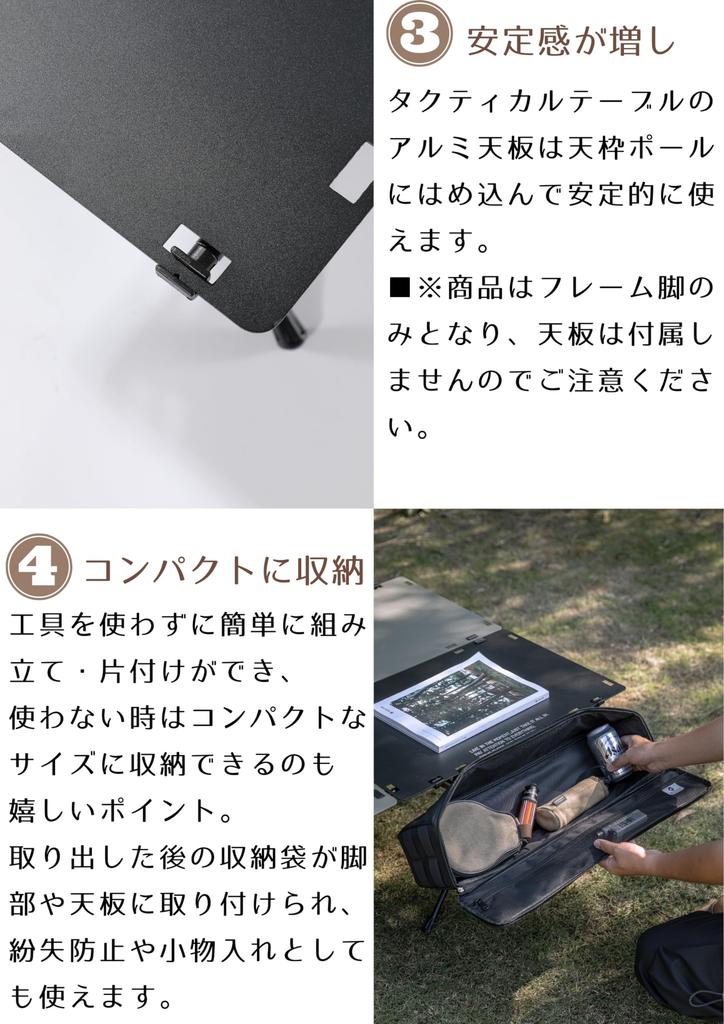 3 安定感が増し

タクティカルテーブルのアルミ天板は天枠ポールにはめ込んで安定的に使えます。
■※商品はフレーム脚のみとなり、天板は付属しませんのでご注意ください。

4 コンパクトに収納

工具を使わずに簡単に組み立て・片付けができ、
使わない時はコンパクトなサイズに収納できるのも嬉しいポイント。
取り出した後の収納袋が脚部や天板に取り付けられ、紛失防止や小物入れとしても使えます。