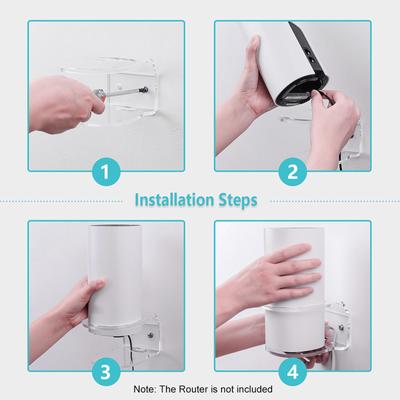 1

2

Installation Steps

3

4

Note: The Router is not included