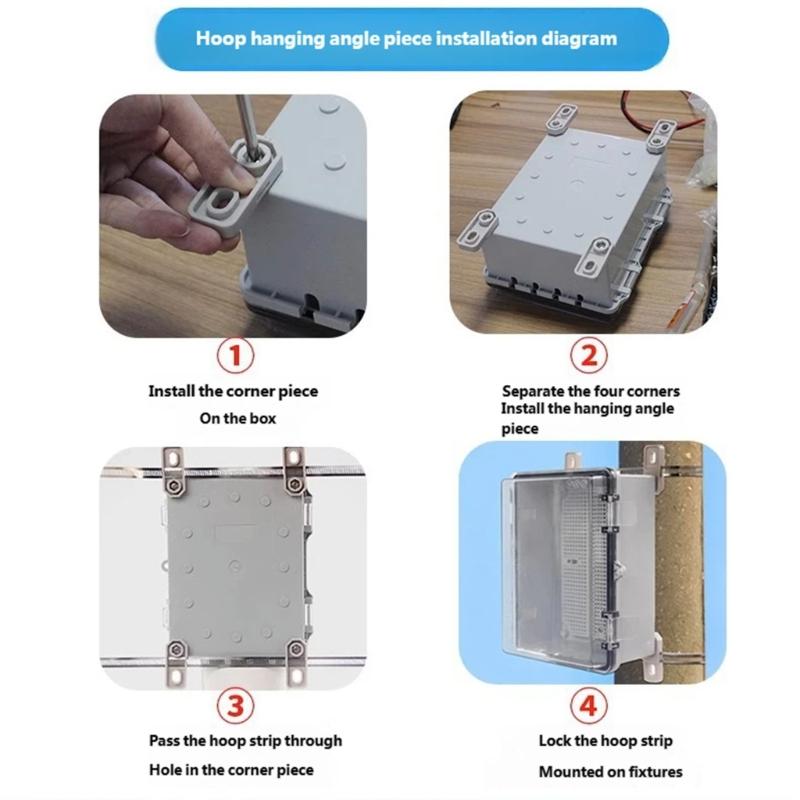 Hoop hanging angle piece installation diagram

1
Install the corner piece
On the box

2
Separate the four corners
Install the hanging angle piece

3
Pass the hoop strip through
Hole in the corner piece

4
Lock the hoop strip
Mounted on fixtures