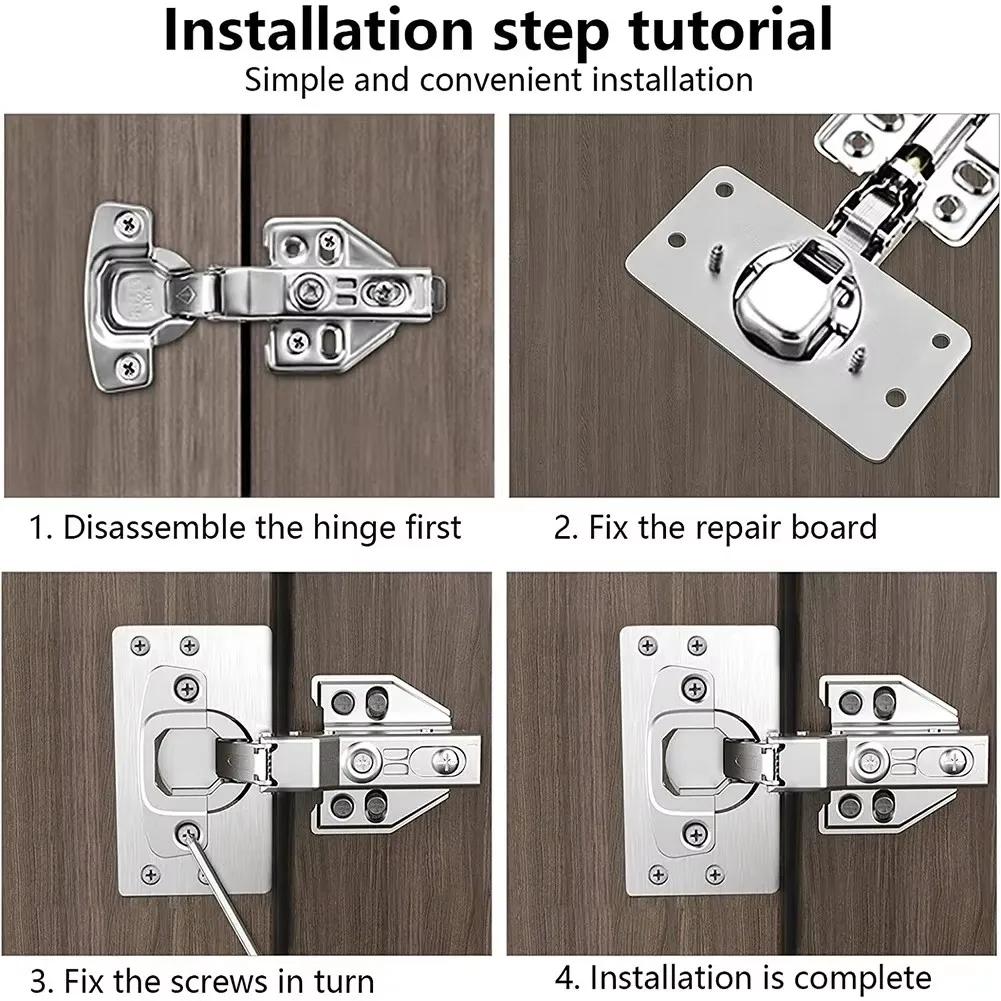 Installation step tutorial

Simple and convenient installation

1. Disassemble the hinge first

2. Fix the repair board

3. Fix the screws in turn

4. Installation is complete