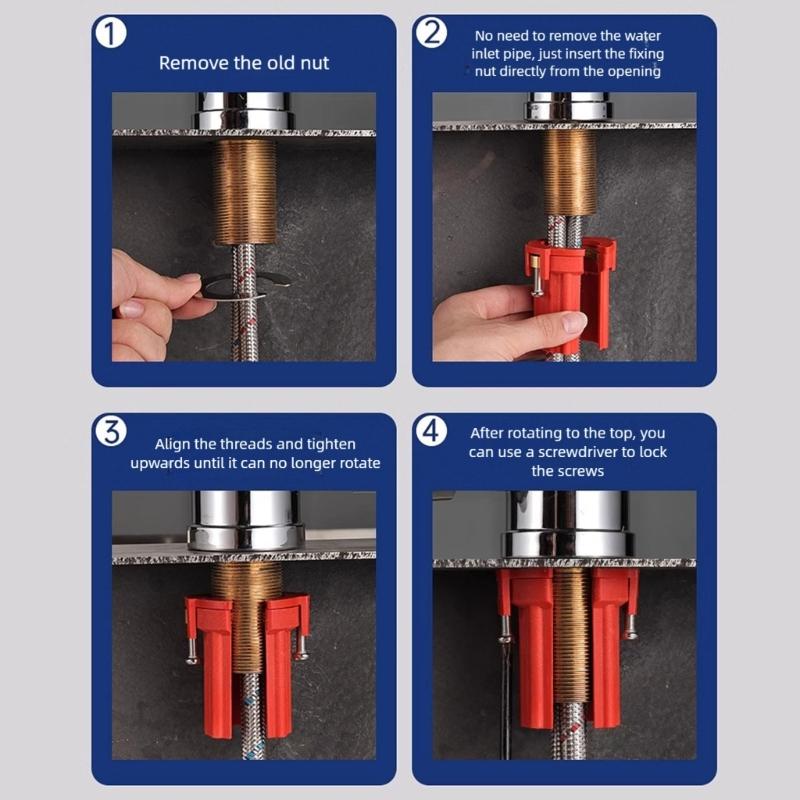 1
Remove the old nut

2
No need to remove the water inlet pipe, just insert the fixing nut directly from the opening

3
Align the threads and tighten upwards until it can no longer rotate

4
After rotating to the top, you can use a screwdriver to lock the screws