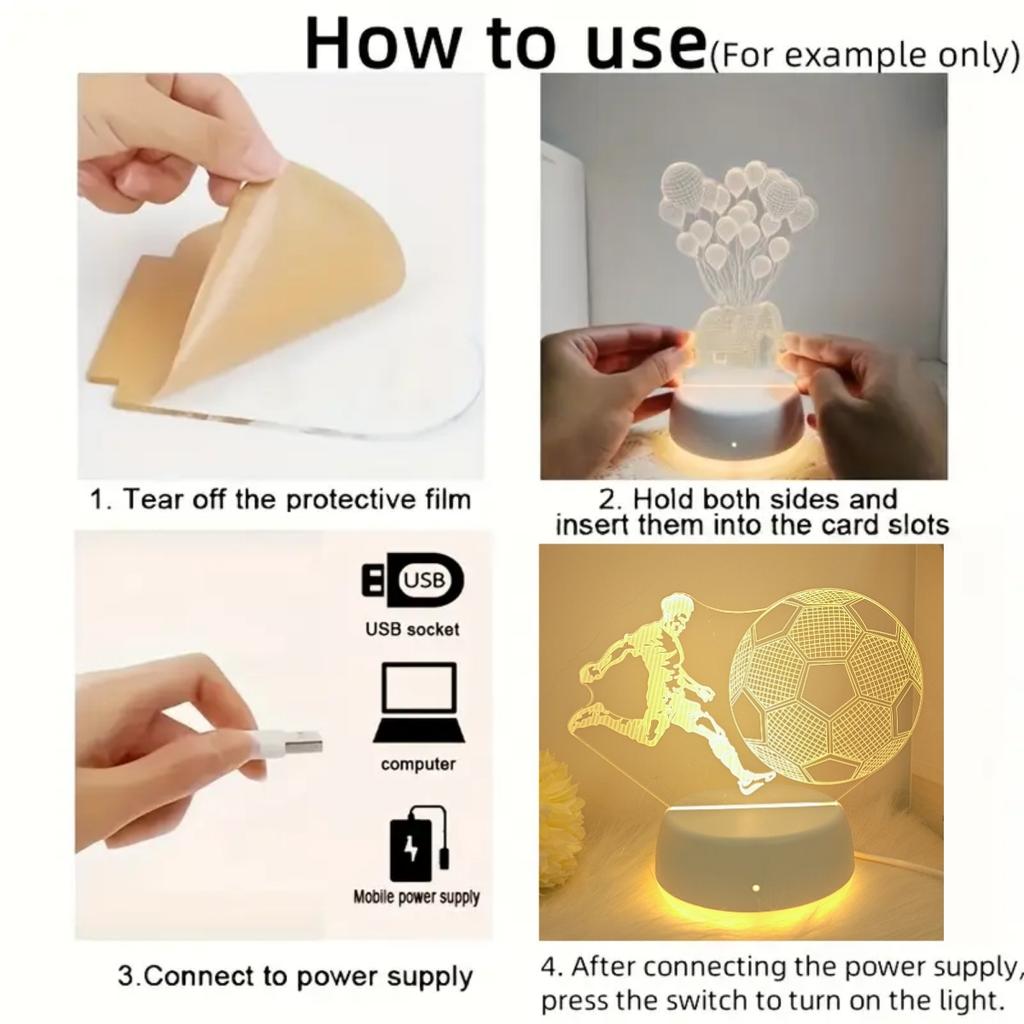 How to use(For example only)

1. Tear off the protective film

2. Hold both sides and insert them into the card slots

USB

USB socket

computer

Mobile power supply

3.Connect to power supply

4. After connecting the power supply, press the switch to turn on the light.