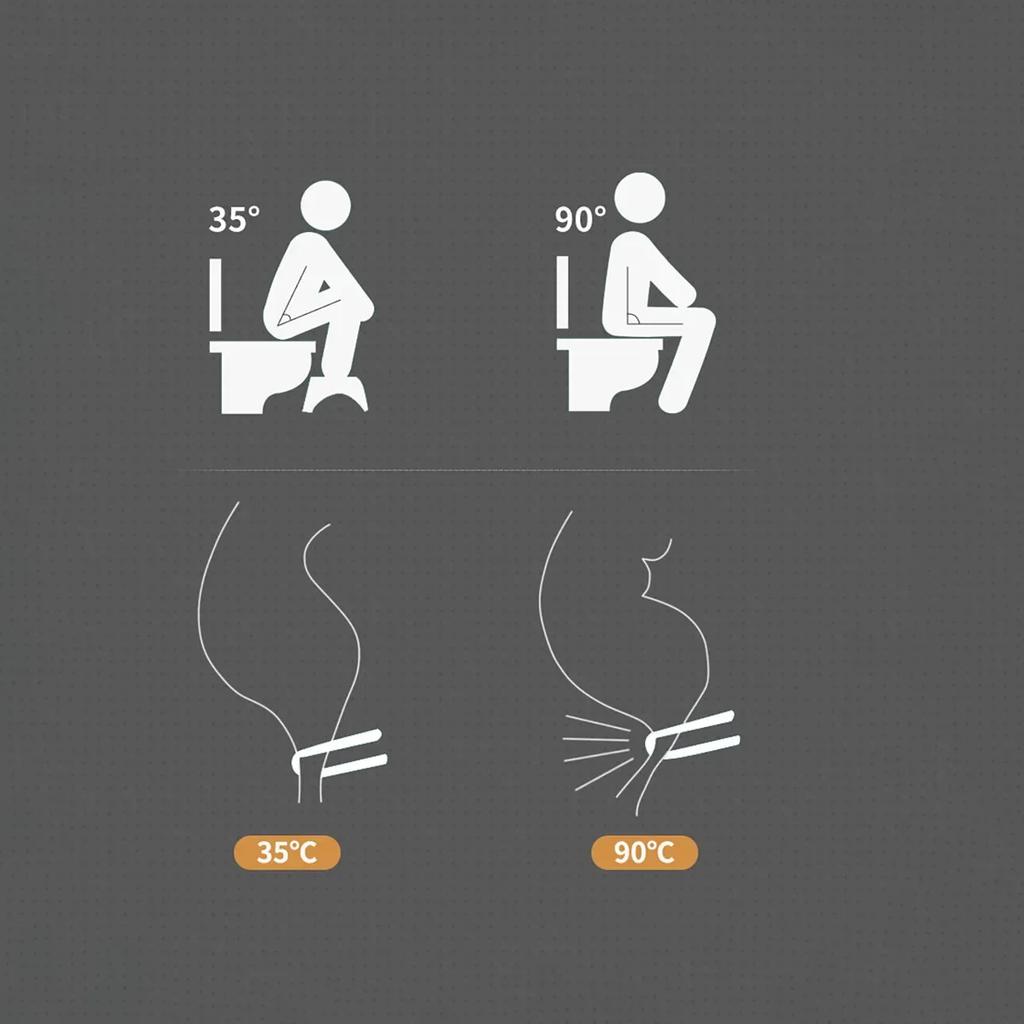 35°

90°

35℃

90℃