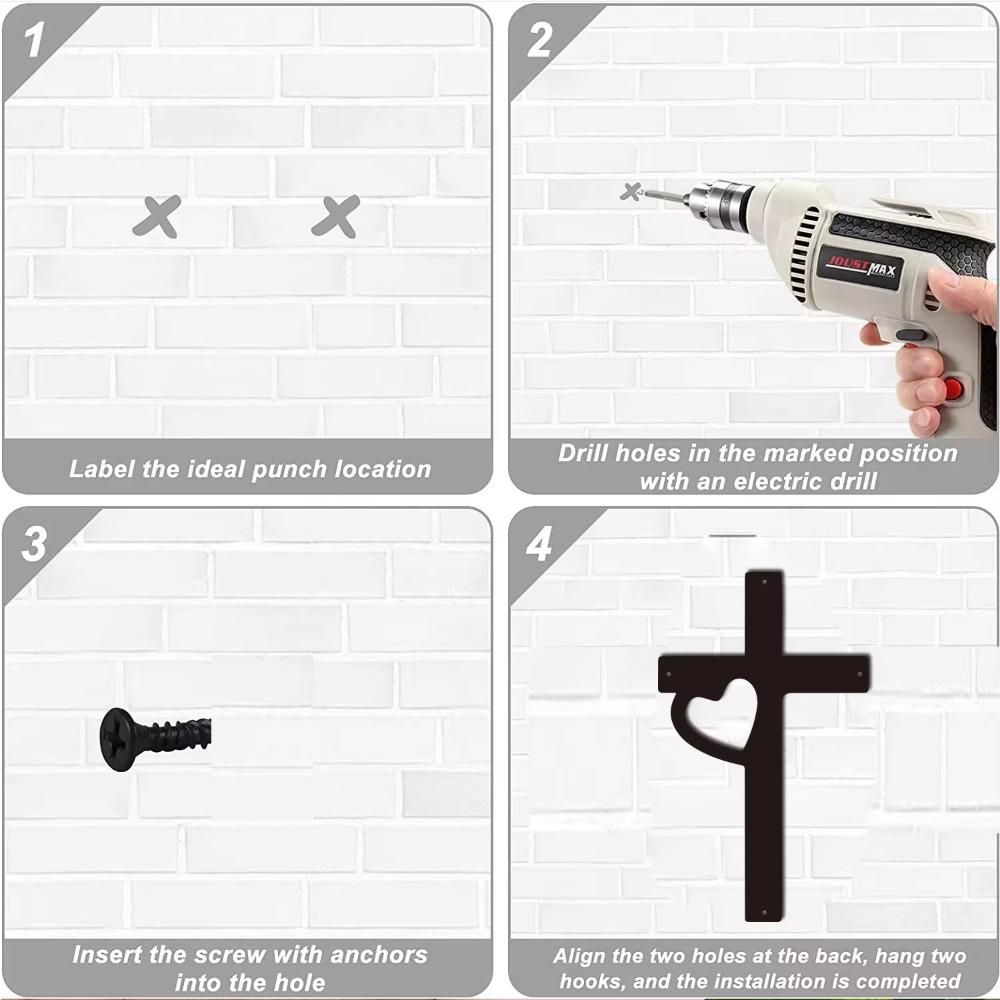 1

Label the ideal punch location

2

JOUSTMAX

Drill holes in the marked position with an electric drill

3

Insert the screw with anchors into the hole

4

Align the two holes at the back, hang two hooks, and the installation is completed