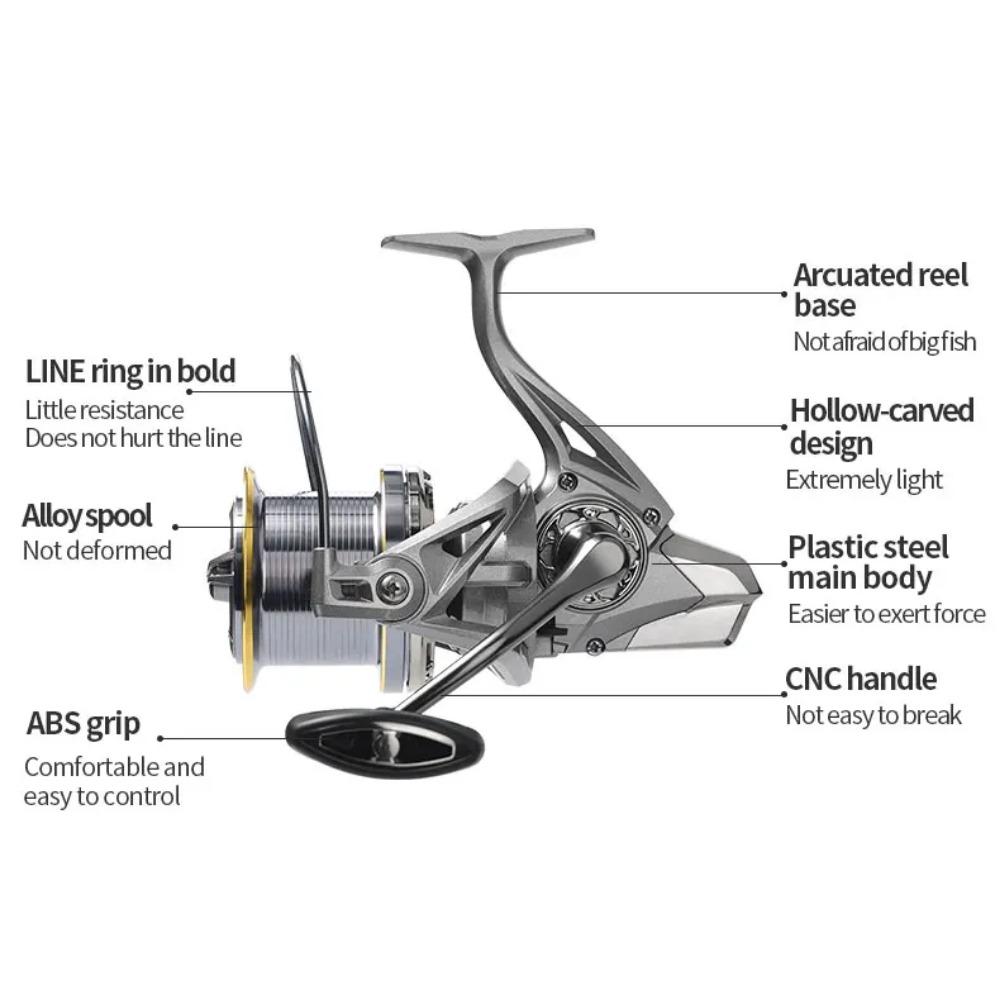 LINE ring in bold
Little resistance
Does not hurt the line

Alloy spool
Not deformed

ABS grip
Comfortable and easy to control

Arcuated reel base
Not afraid of big fish

Hollow-carved design
Extremely light

Plastic steel main body
Easier to exert force

CNC handle
Not easy to break