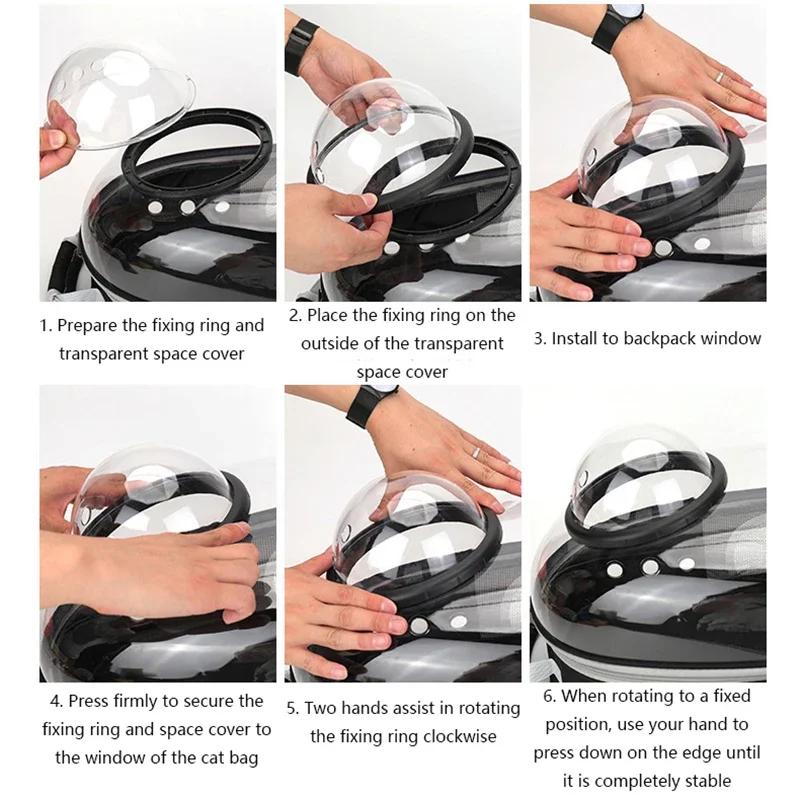 1. Prepare the fixing ring and transparent space cover

2. Place the fixing ring on the outside of the transparent space cover

3. Install to backpack window

4. Press firmly to secure the fixing ring and space cover to the window of the cat bag

5. Two hands assist in rotating the fixing ring clockwise

6. When rotating to a fixed position, use your hand to press down on the edge until it is completely stable