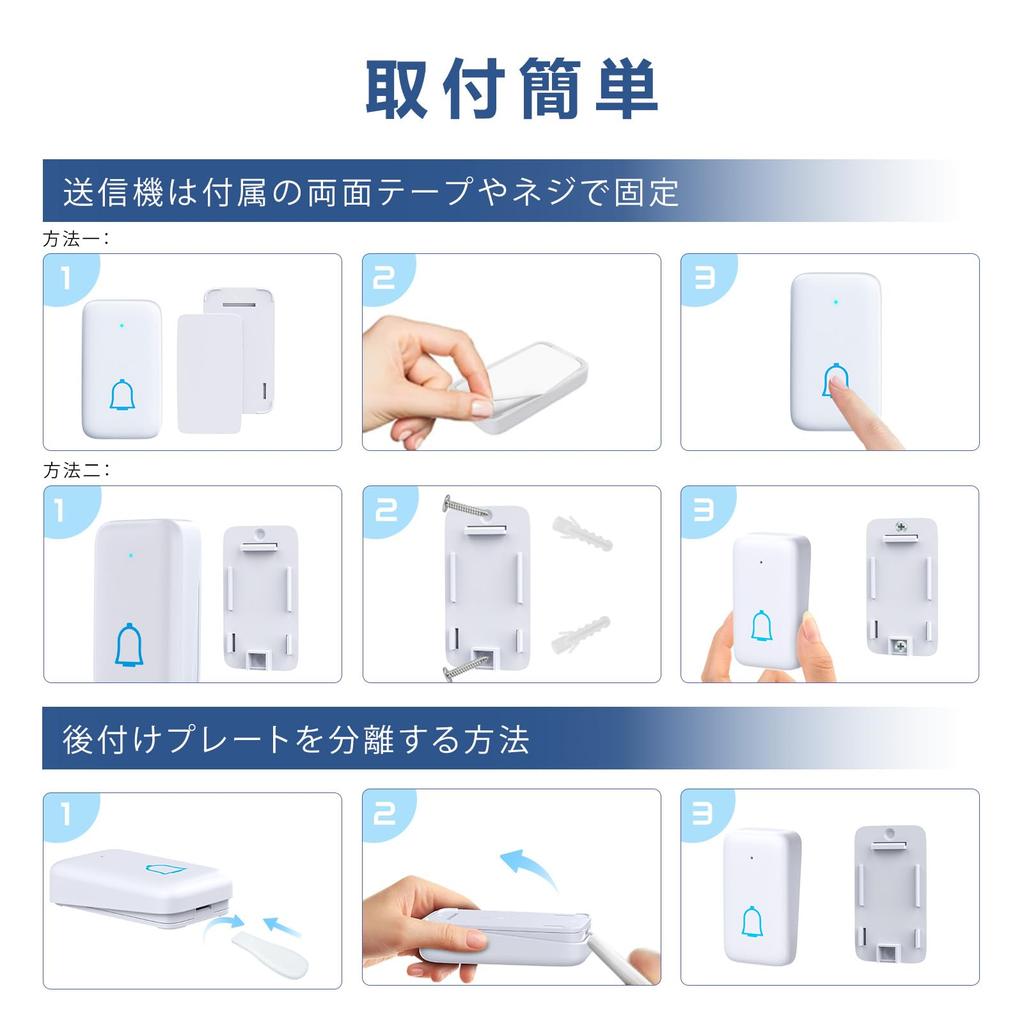 取付簡単

送信機は付属の両面テープやネジで固定

方法一:

1

2

3

方法二:

1

2

3

後付けプレートを分離する方法

1

2

3