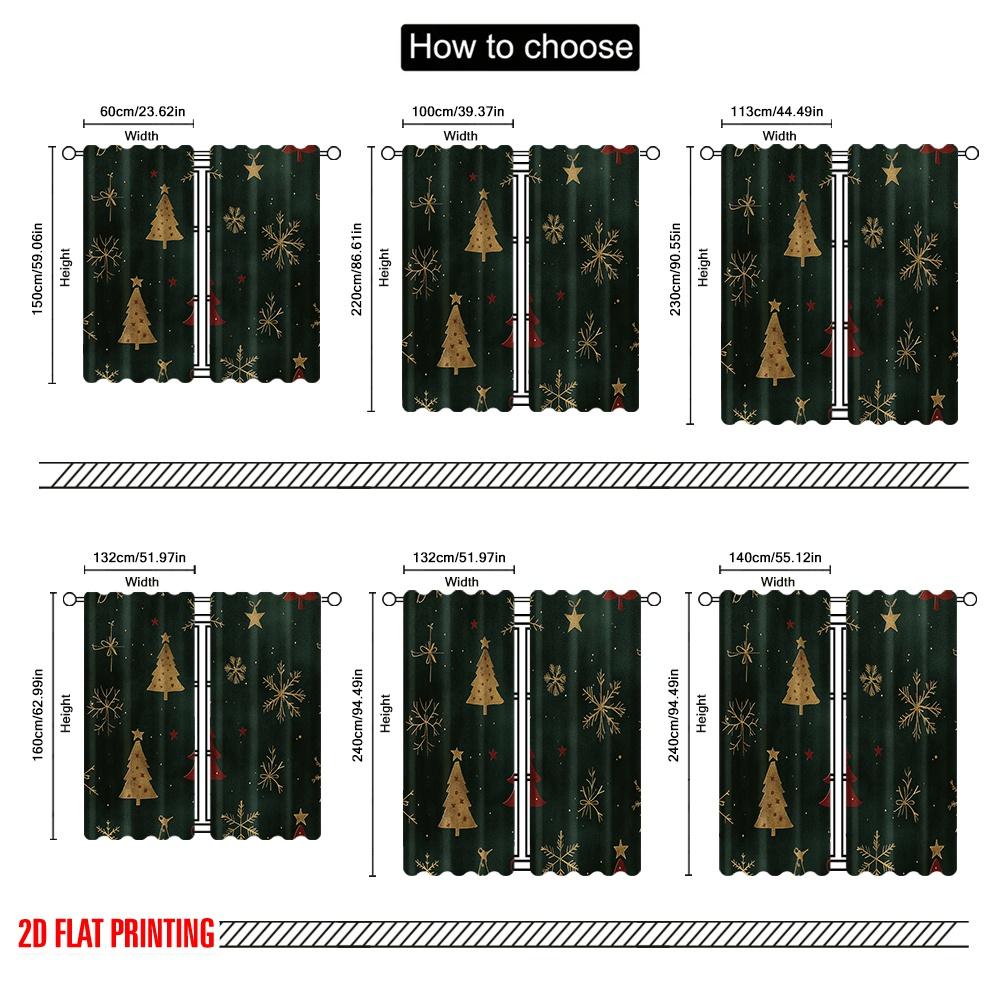 How to choose

60cm/23.62in
Width
150cm/59.06in
Height

100cm/39.37in
Width
220cm/86.61in
Height

113cm/44.49in
Width
230cm/90.55in
Height

132cm/51.97in
Width
160cm/62.99in
Height

132cm/51.97in
Width
240cm/94.49in
Height

140cm/55.12in
Width
240cm/94.49in
Height

2D FLAT PRINTING