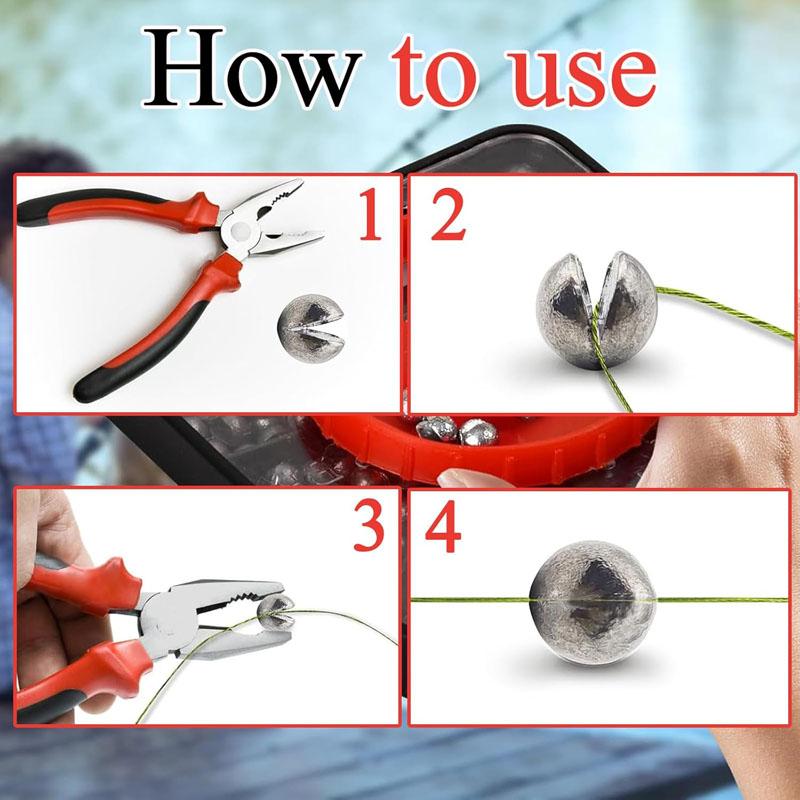 How to use

1

2

3

4