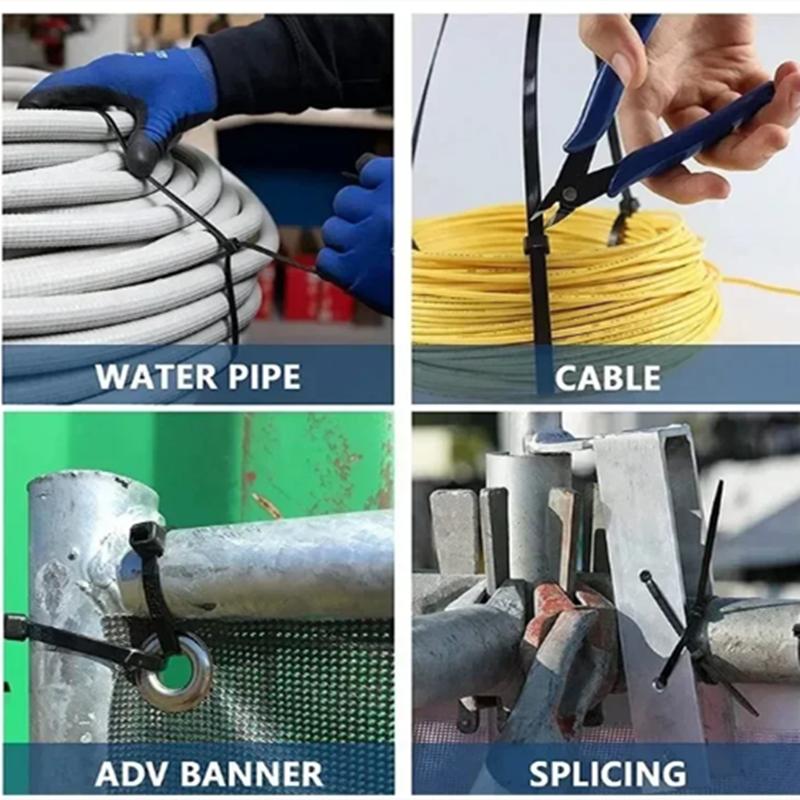 WATER PIPE

CABLE

ADV BANNER

SPLICING