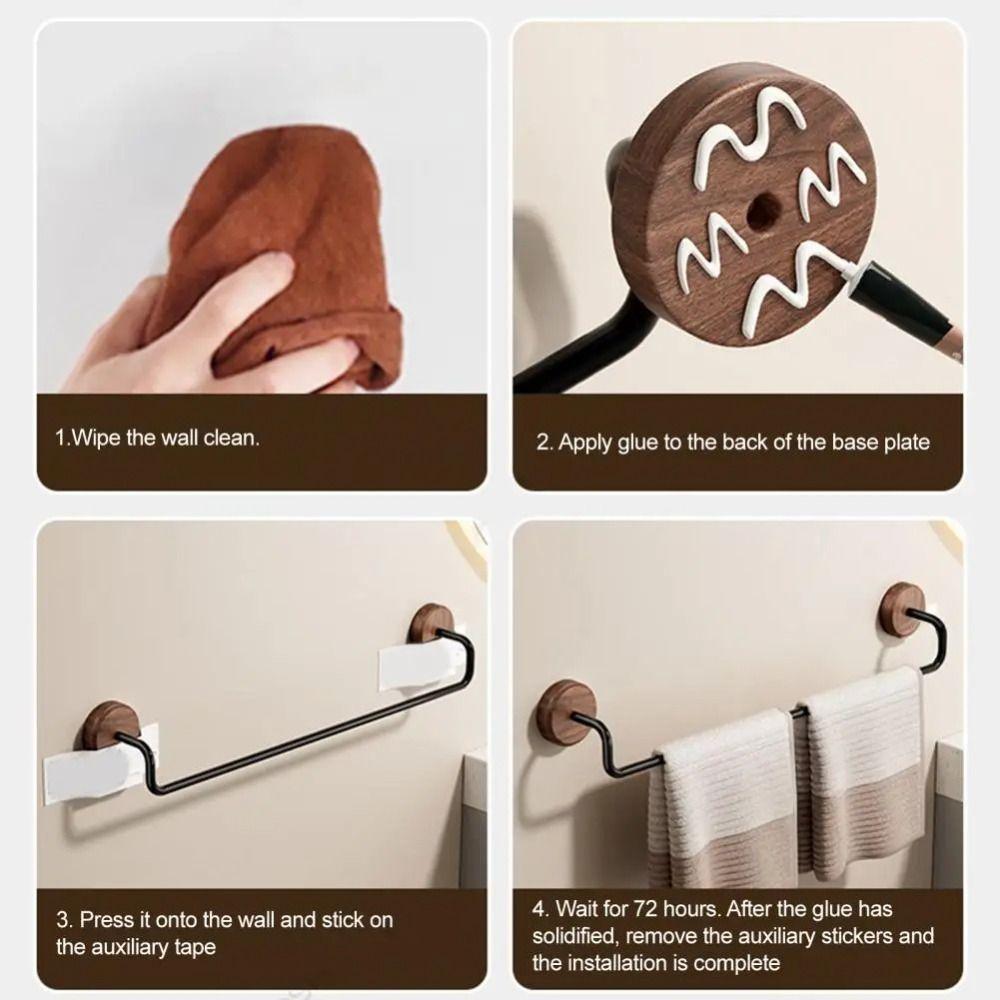 1.Wipe the wall clean.

2. Apply glue to the back of the base plate

3. Press it onto the wall and stick on the auxiliary tape

4. Wait for 72 hours. After the glue has solidified, remove the auxiliary stickers and the installation is complete