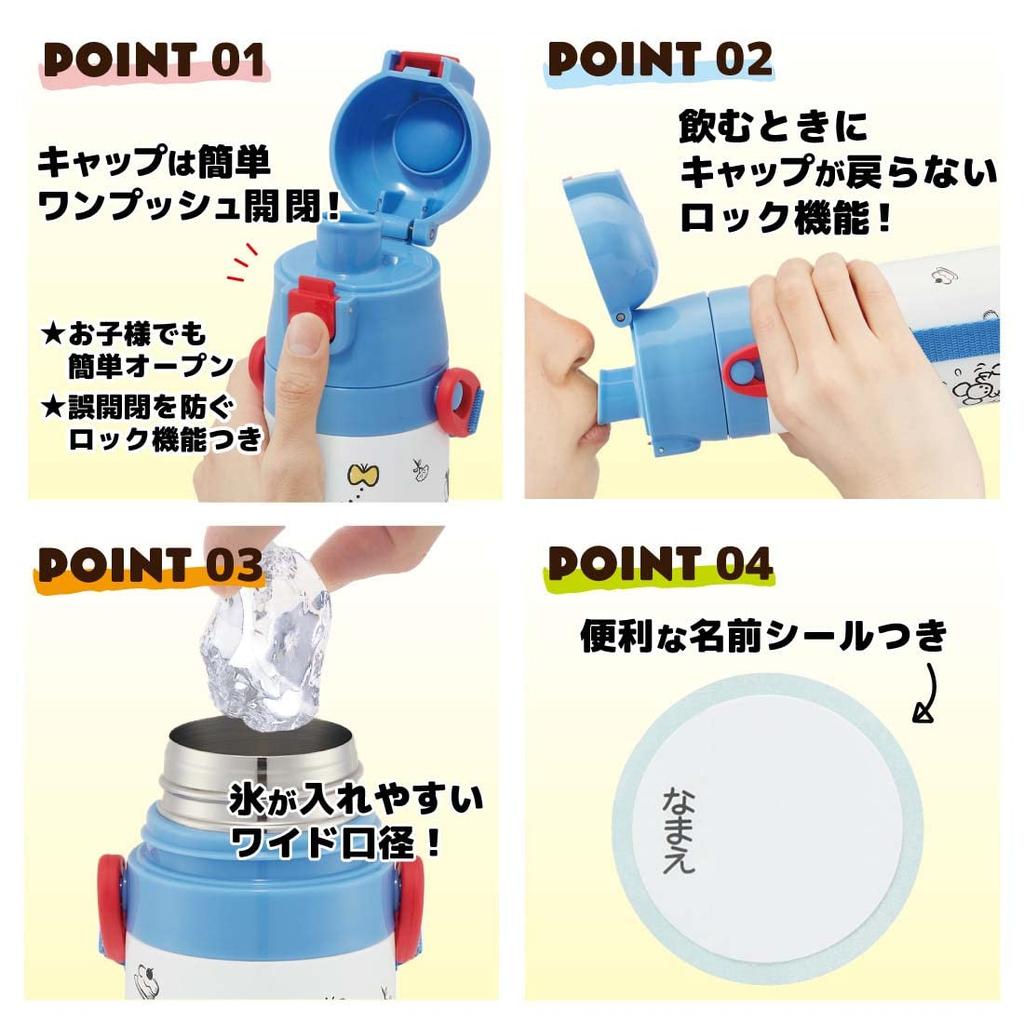 POINT 01

キャップは簡単
ワンプッシュ開閉！

★お子様でも
簡単オープン
★誤開閉を防ぐ
ロック機能つき

POINT 02

飲むときに
キャップが戻らない
ロック機能！

POINT 03

氷が入れやすい
ワイド口径！

POINT 04

便利な名前シールつき

なまえ