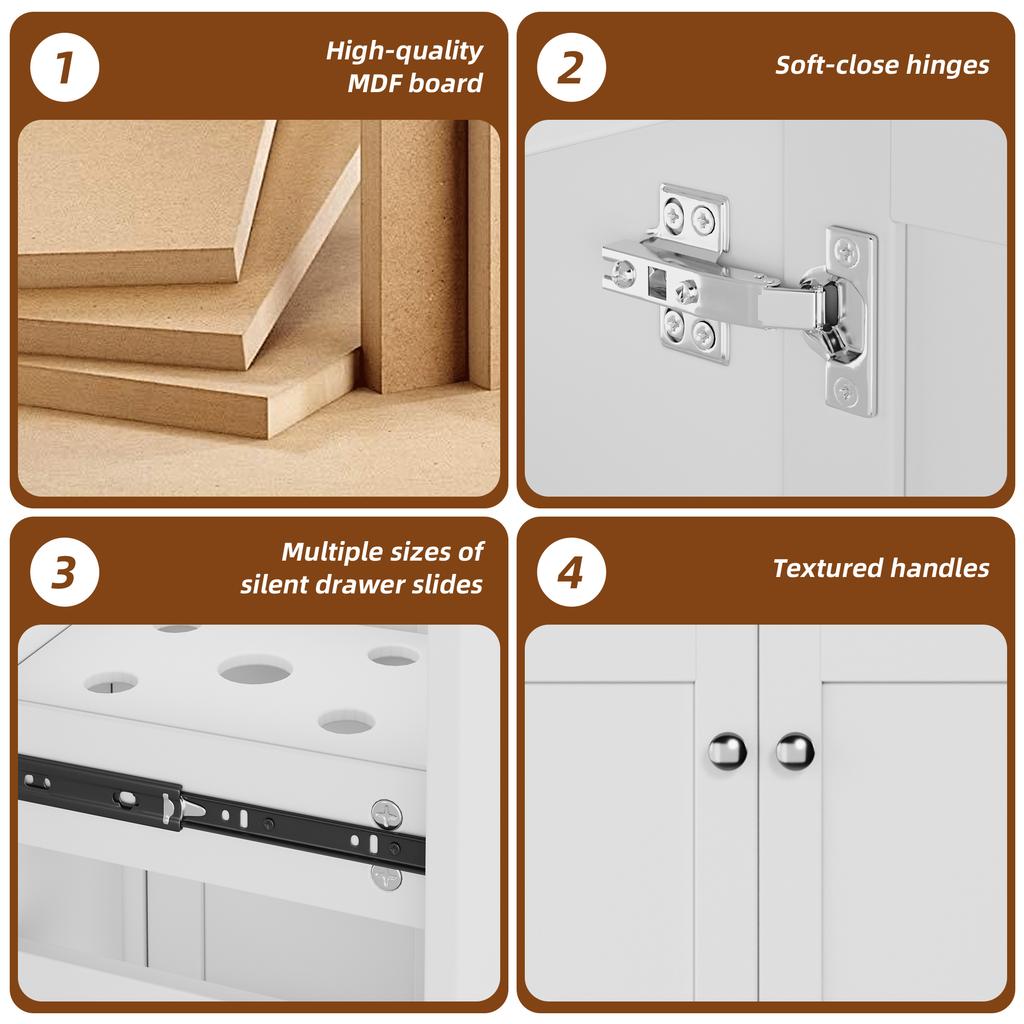 1

High-quality MDF board

2

Soft-close hinges

3

Multiple sizes of silent drawer slides

4

Textured handles