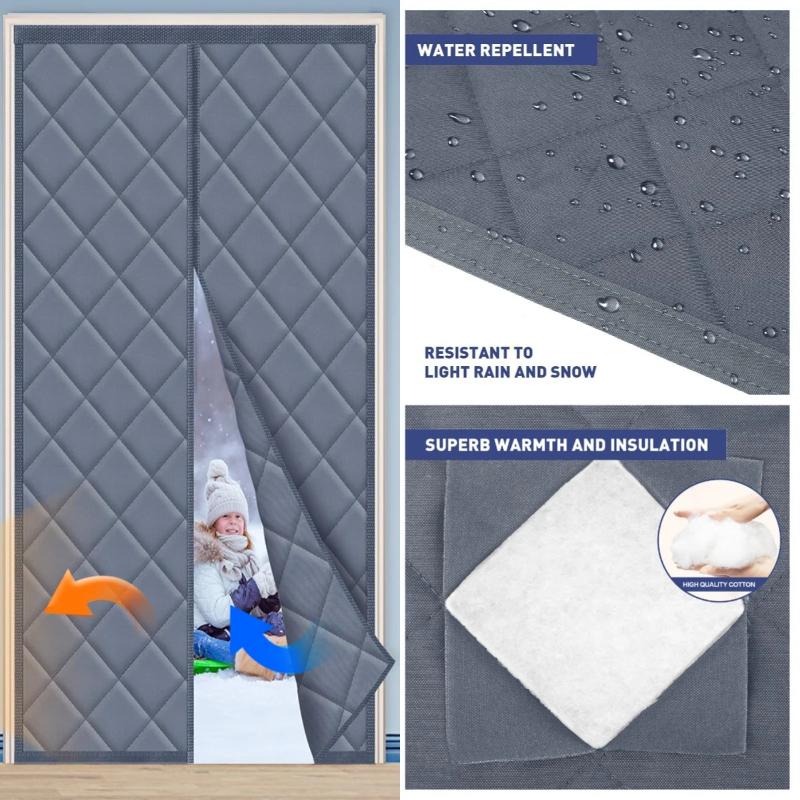 WATER REPELLENT

RESISTANT TO LIGHT RAIN AND SNOW

SUPERB WARMTH AND INSULATION

HIGH QUALITY COTTON