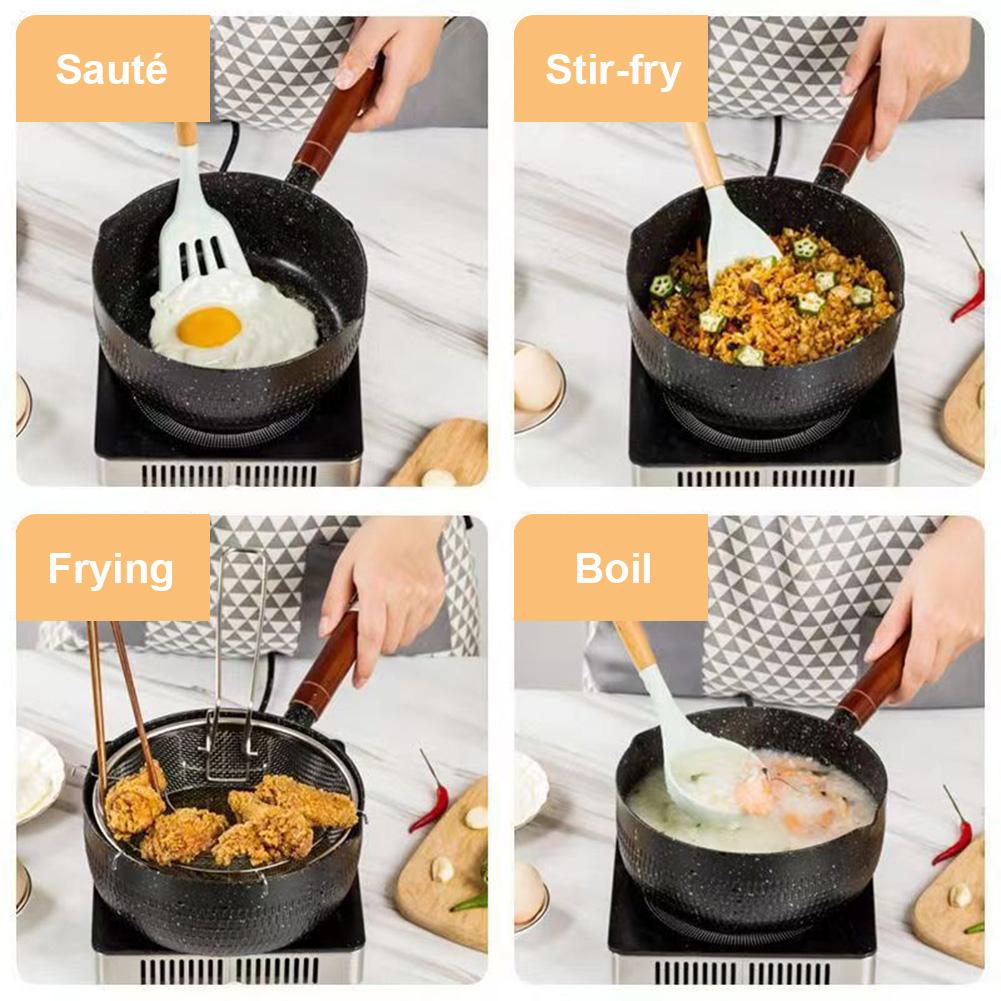 Sauté

Stir-fry

Frying

Boil