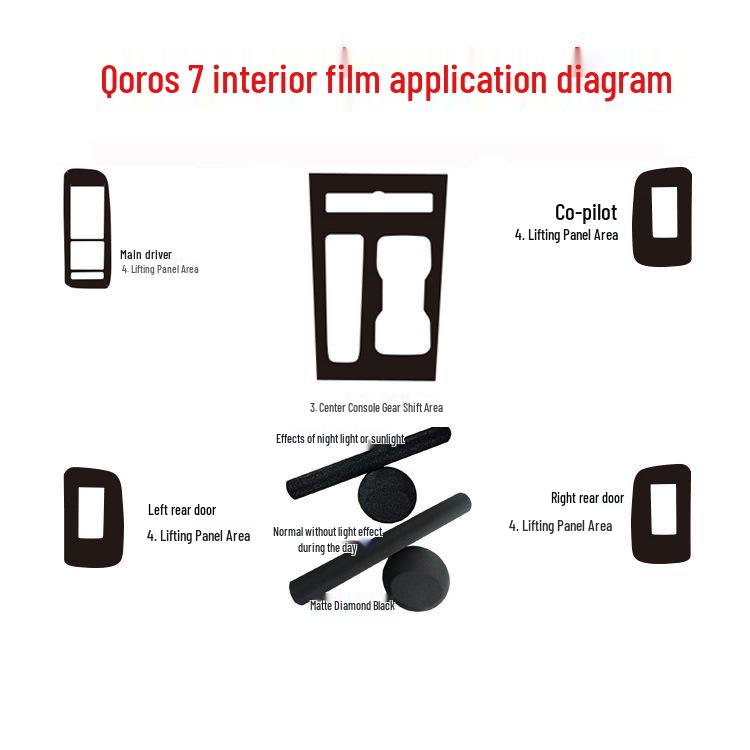 Qoros 7 interior film application diagram

Main driver
4. Lifting Panel Area

Co-pilot
4. Lifting Panel Area

3. Center Console Gear Shift Area

Effects of night light or sunlight

Left rear door
4. Lifting Panel Area

Normal without light effect during the day

Right rear door
4. Lifting Panel Area

Matte Diamond Black