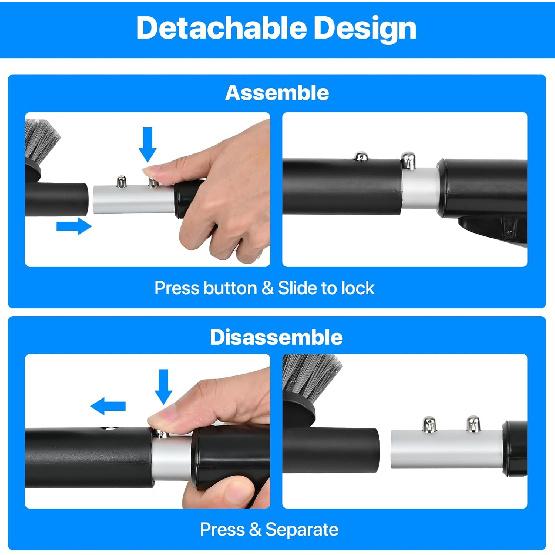 Detachable Design

Assemble

Press button & Slide to lock

Disassemble

Press & Separate