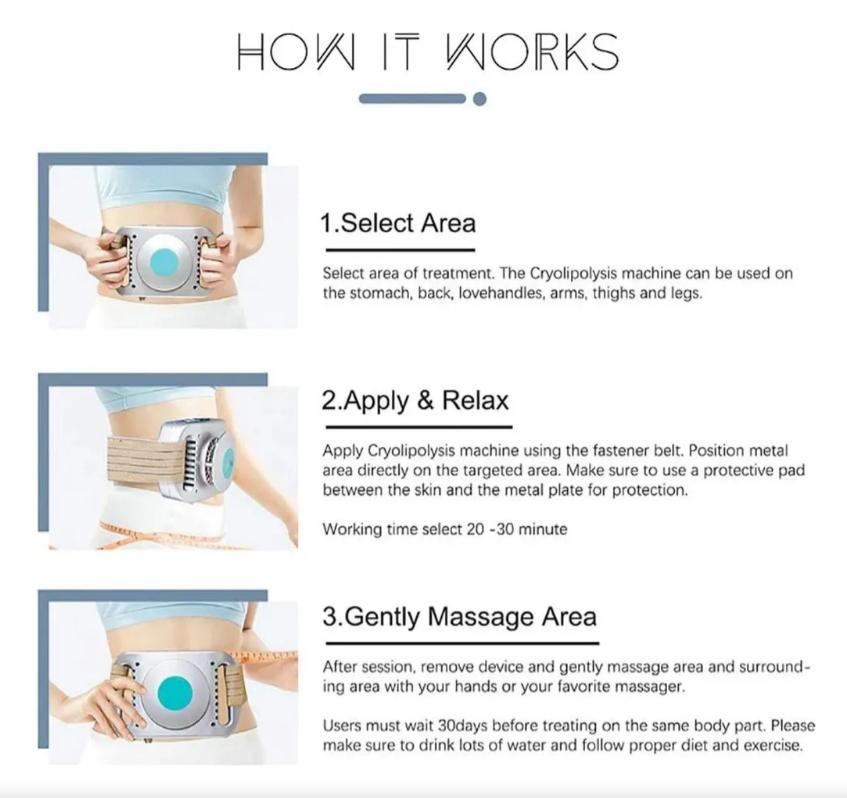 HOW IT WORKS

1.Select Area

Select area of treatment. The Cryolipolysis machine can be used on the stomach, back, lovehandles, arms, thighs and legs.

2.Apply & Relax

Apply Cryolipolysis machine using the fastener belt. Position metal area directly on the targeted area. Make sure to use a protective pad between the skin and the metal plate for protection.

Working time select 20 -30 minute

3.Gently Massage Area

After session, remove device and gently massage area and surrounding area with your hands or your favorite massager.

Users must wait 30days before treating on the same body part. Please make sure to drink lots of water and follow proper diet and exercise.