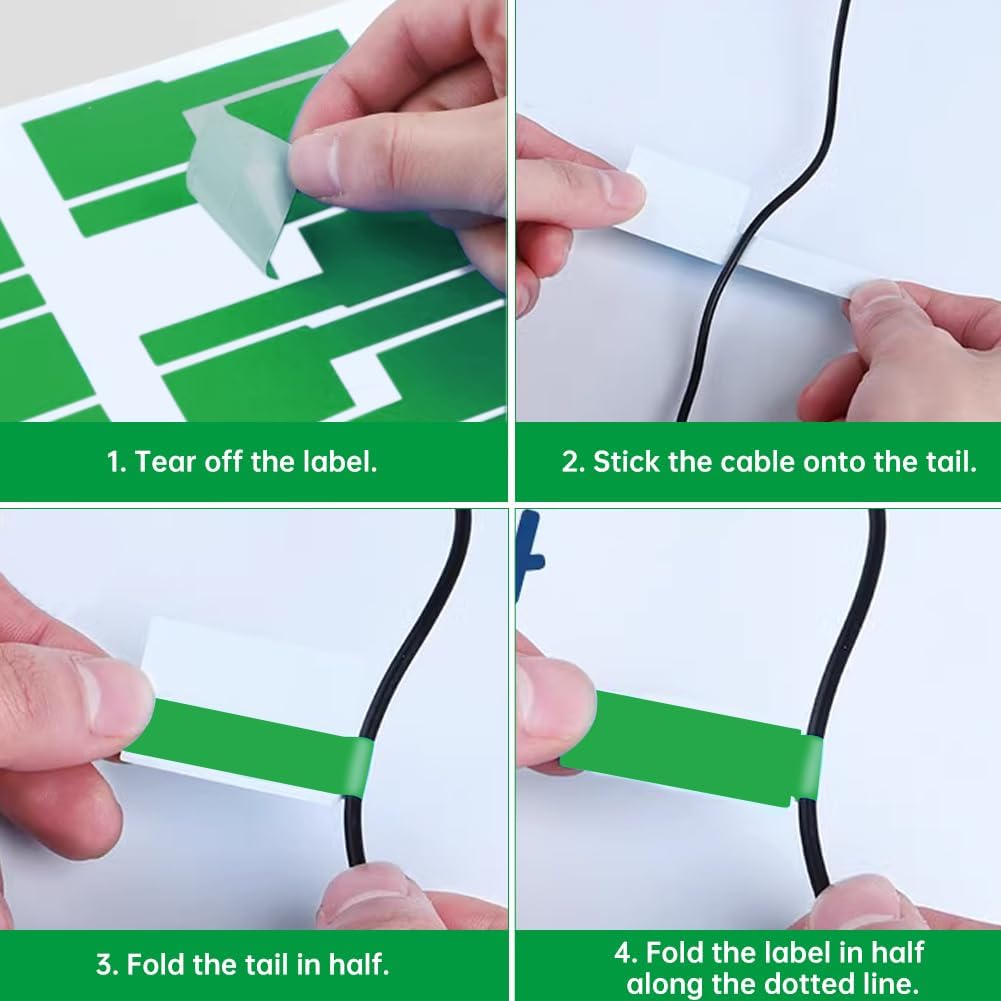 1. Tear off the label.

2. Stick the cable onto the tail.

3. Fold the tail in half.

4. Fold the label in half along the dotted line.