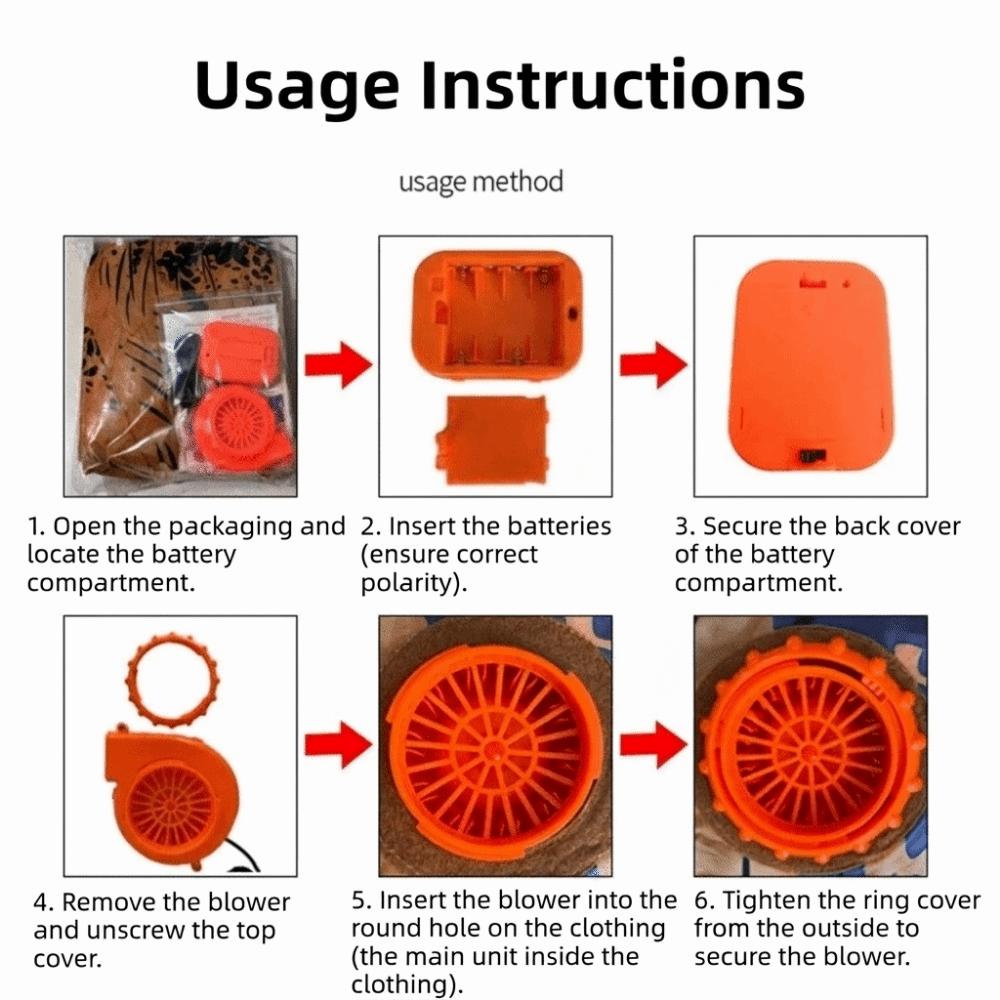 Usage Instructions

usage method

1. Open the packaging and locate the battery compartment.

2. Insert the batteries (ensure correct polarity).

3. Secure the back cover of the battery compartment.

4. Remove the blower and unscrew the top cover.

5. Insert the blower into the round hole on the clothing (the main unit inside the clothing).

6. Tighten the ring cover from the outside to secure the blower.