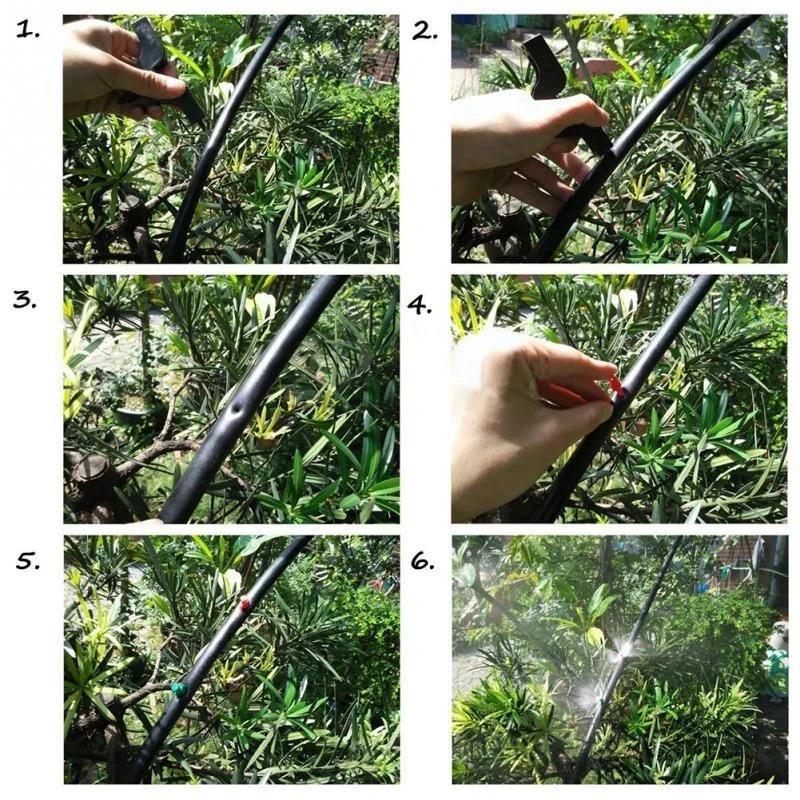 1.

2.

3.

4.

5.

6.