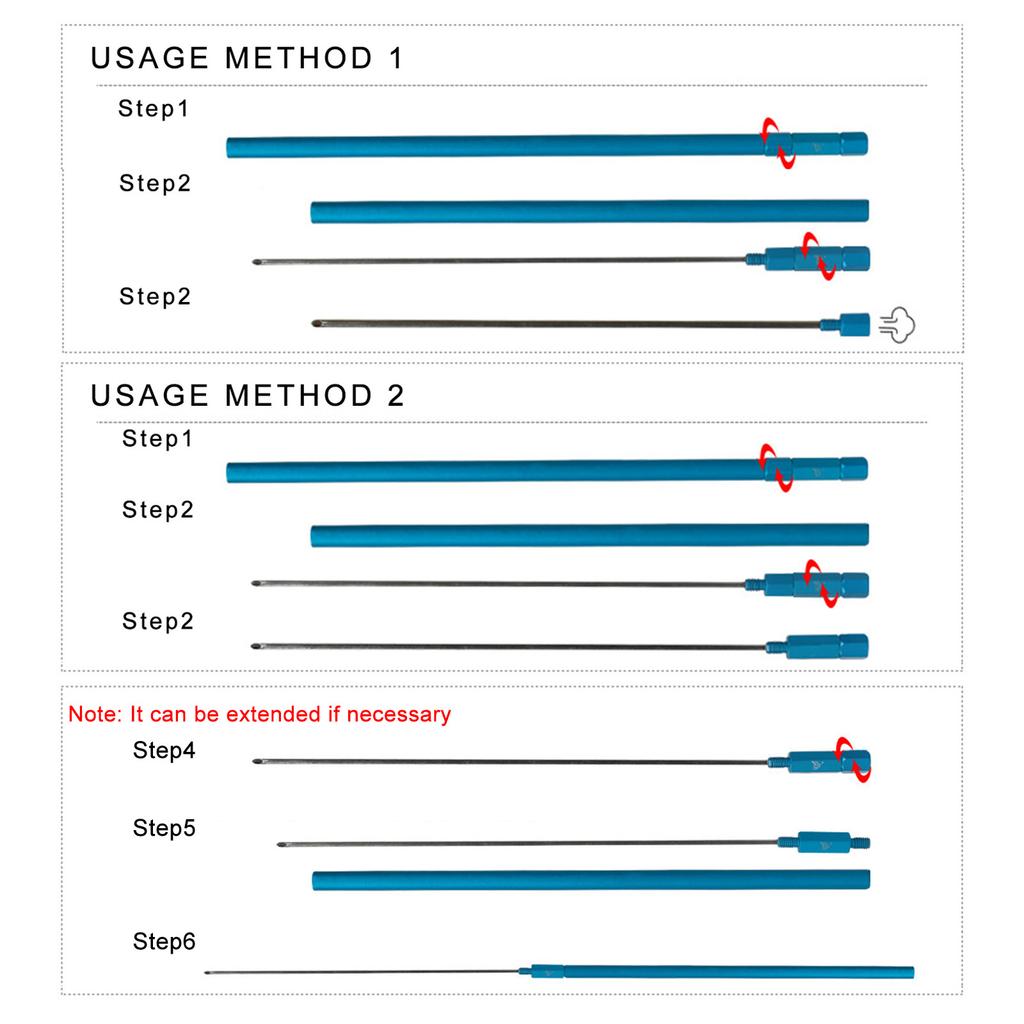 USAGE METHOD 1

Step1

Step2

Step2

USAGE METHOD 2

Step1

Step2

Step2

Note: It can be extended if necessary

Step4

Step5

Step6