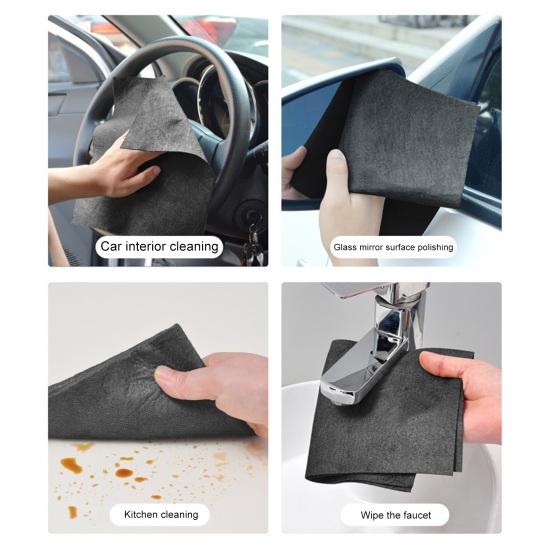 Car interior cleaning

Glass mirror surface polishing

Kitchen cleaning

Wipe the faucet