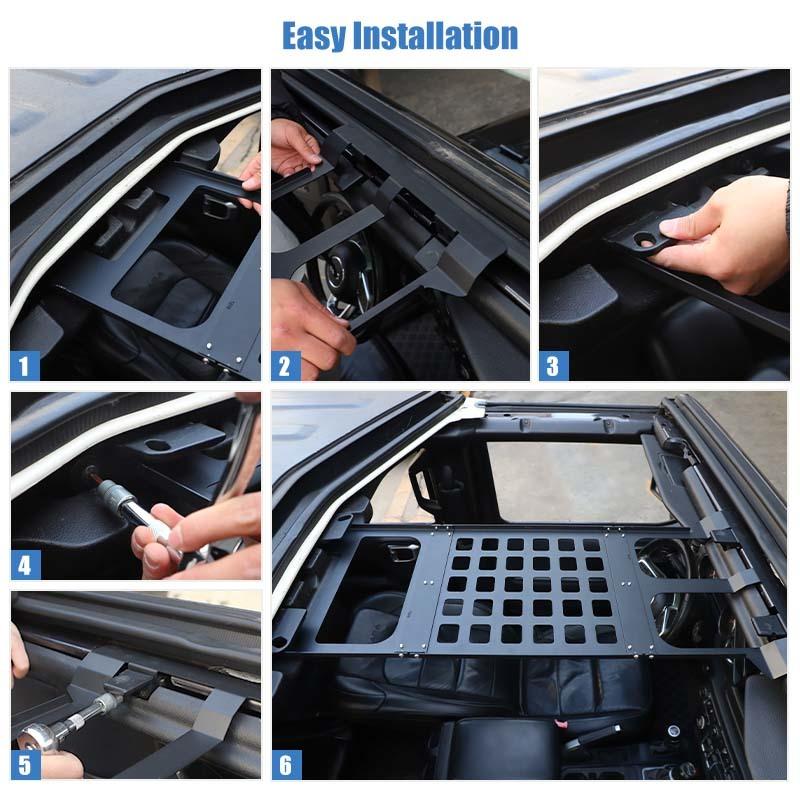 Easy Installation

1

2

3

4

5

6