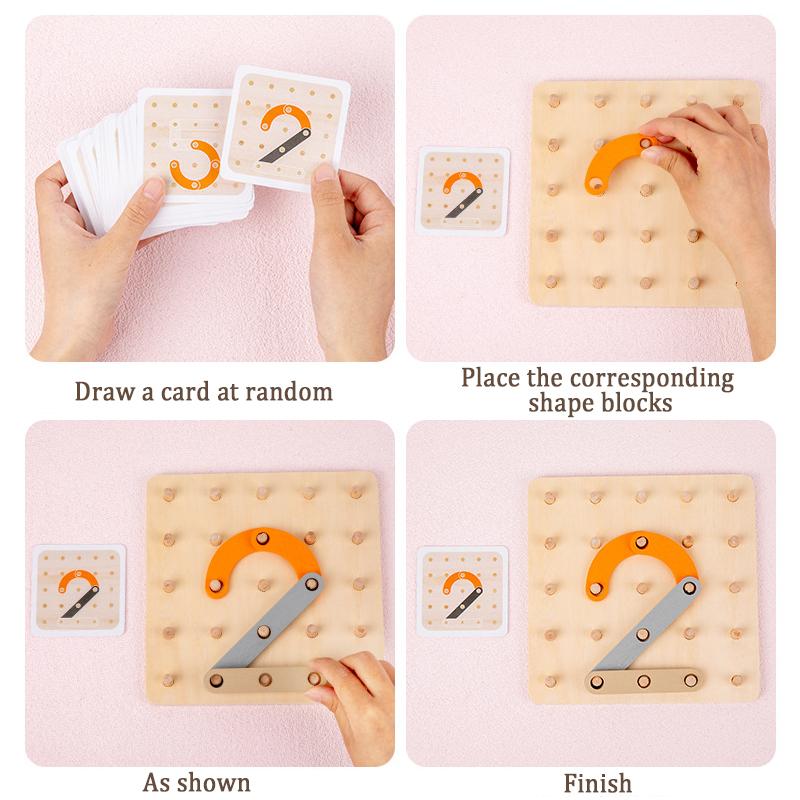 Draw a card at random

Place the corresponding shape blocks

As shown

Finish