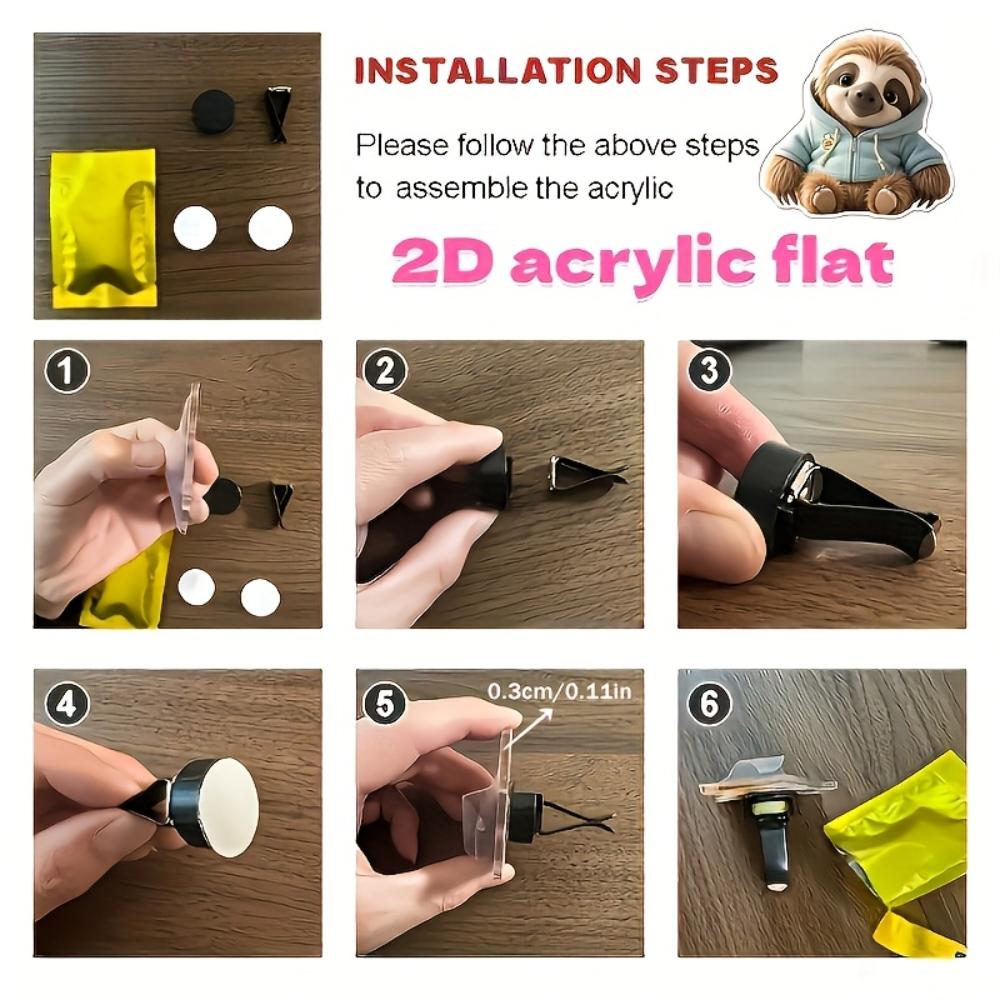 INSTALLATION STEPS

Please follow the above steps to assemble the acrylic

2D acrylic flat

1

2

3

4

5

0.3cm/0.11in

6