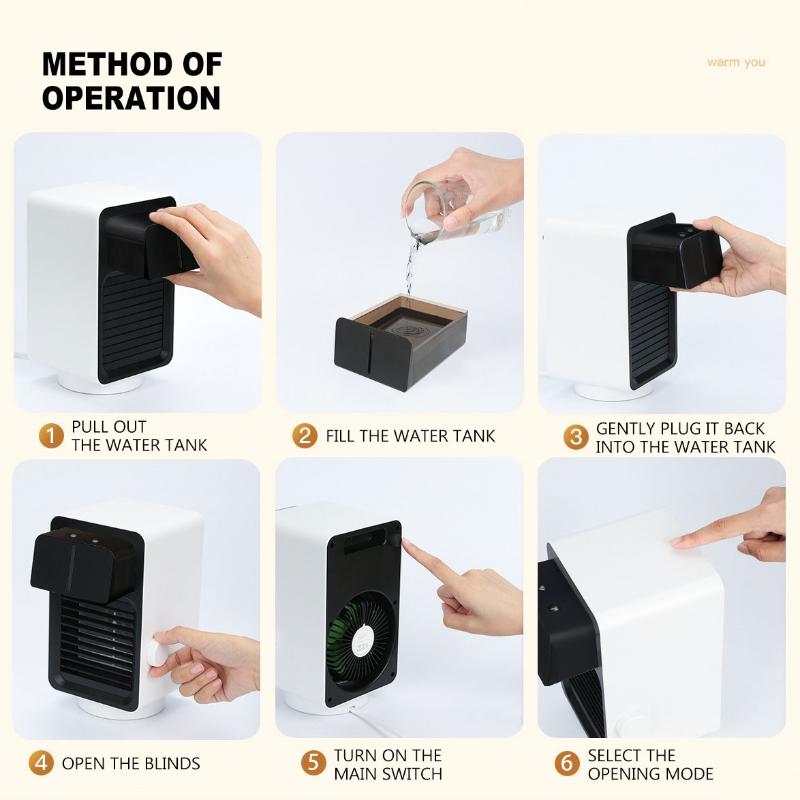 METHOD OF OPERATION

warm you

1 PULL OUT THE WATER TANK

2 FILL THE WATER TANK

3 GENTLY PLUG IT BACK INTO THE WATER TANK

4 OPEN THE BLINDS

5 TURN ON THE MAIN SWITCH

6 SELECT THE OPENING MODE