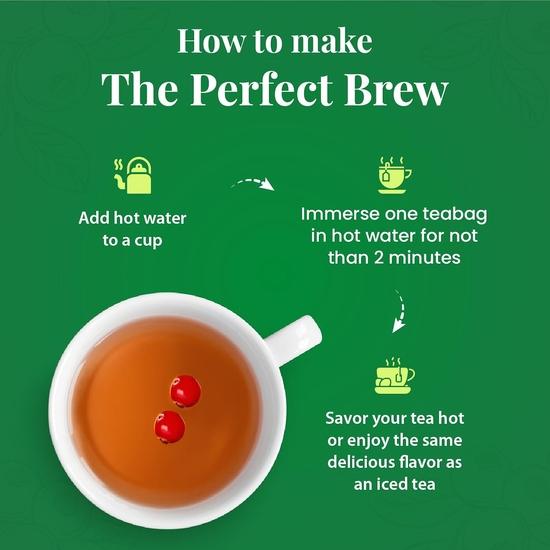 How to make
The Perfect Brew

Add hot water to a cup

Immerse one teabag in hot water for not than 2 minutes

Savor your tea hot or enjoy the same delicious flavor as an iced tea