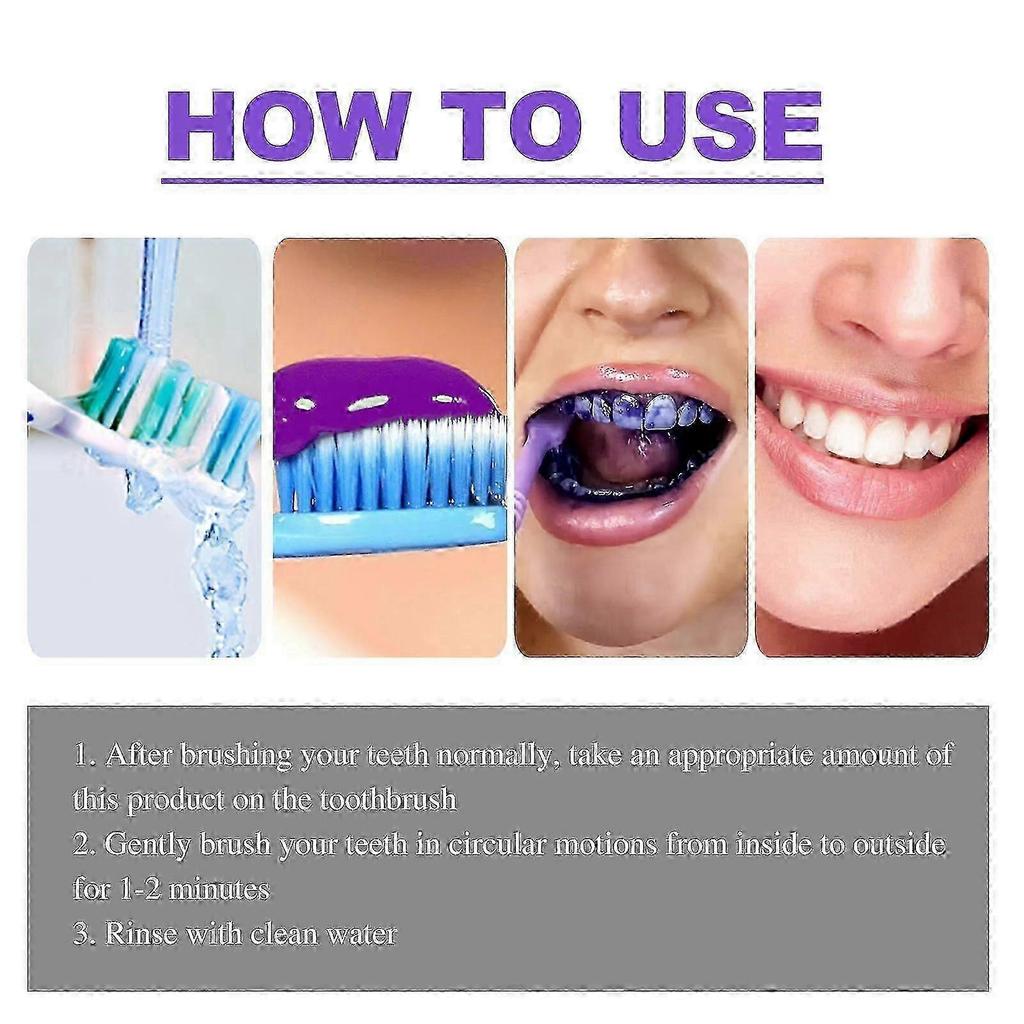 HOW TO USE

1. After brushing your teeth normally, take an appropriate amount of this product on the toothbrush
2. Gently brush your teeth in circular motions from inside to outside for 1-2 minutes
3. Rinse with clean water