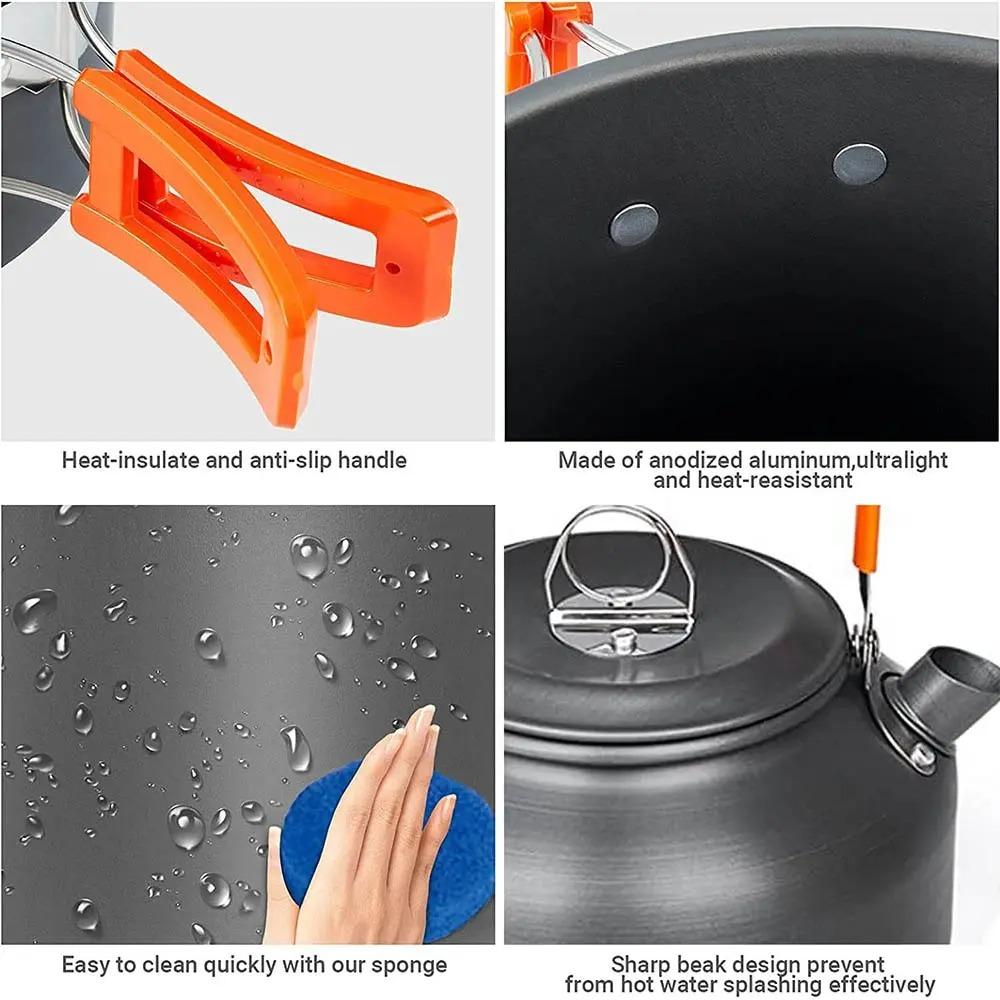 Heat-insulate and anti-slip handle

Made of anodized aluminum,ultralight and heat-reasistant

Easy to clean quickly with our sponge

Sharp beak design prevent from hot water splashing effectively