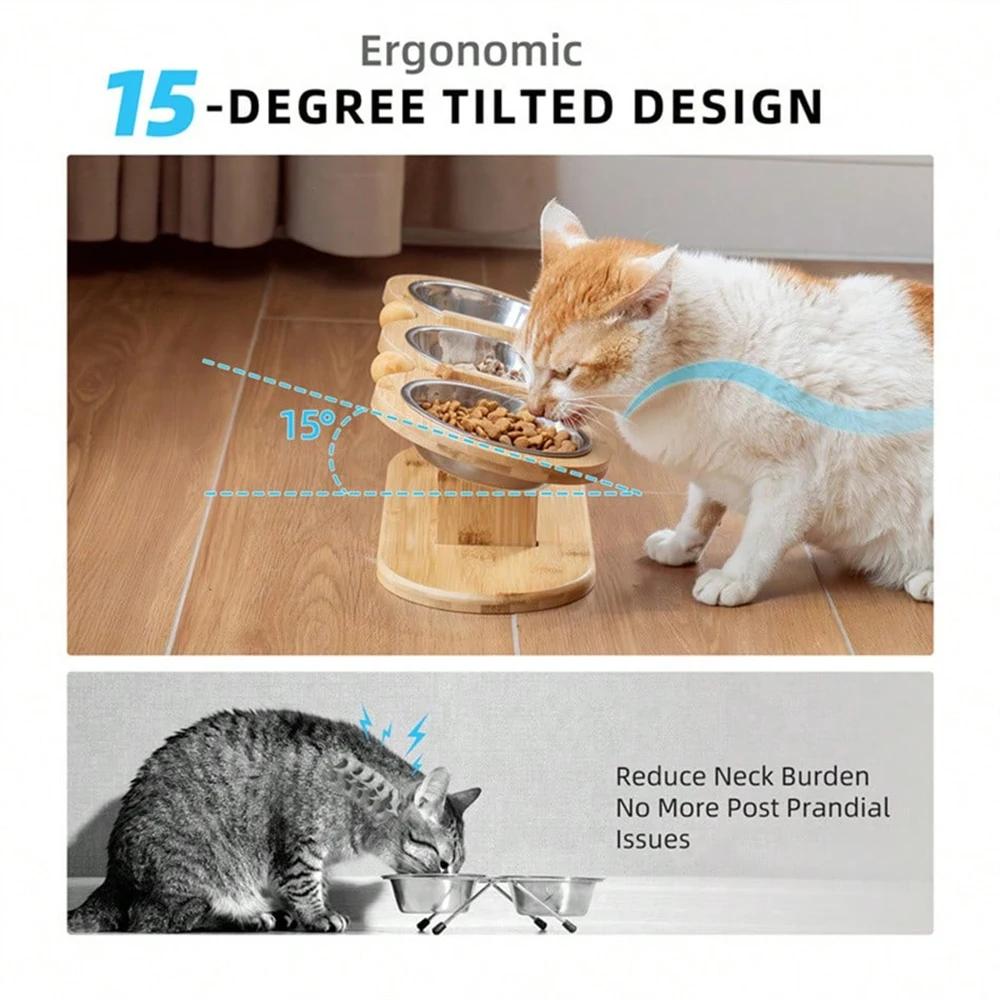 Ergonomic
15-DEGREE TILTED DESIGN

15°

Reduce Neck Burden
No More Post Prandial Issues