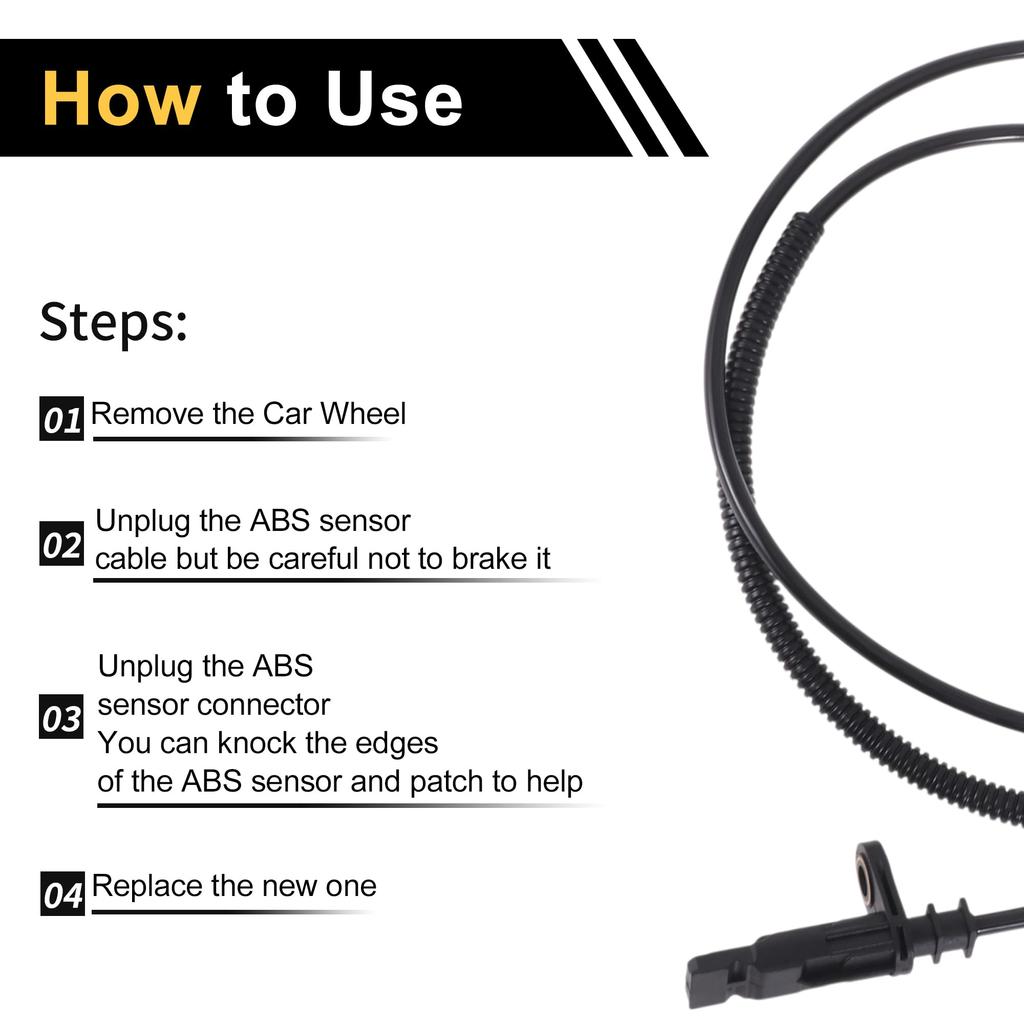 How to Use

Steps:

01 Remove the Car Wheel

02 Unplug the ABS sensor cable but be careful not to brake it

03 Unplug the ABS sensor connector
You can knock the edges of the ABS sensor and patch to help

04 Replace the new one