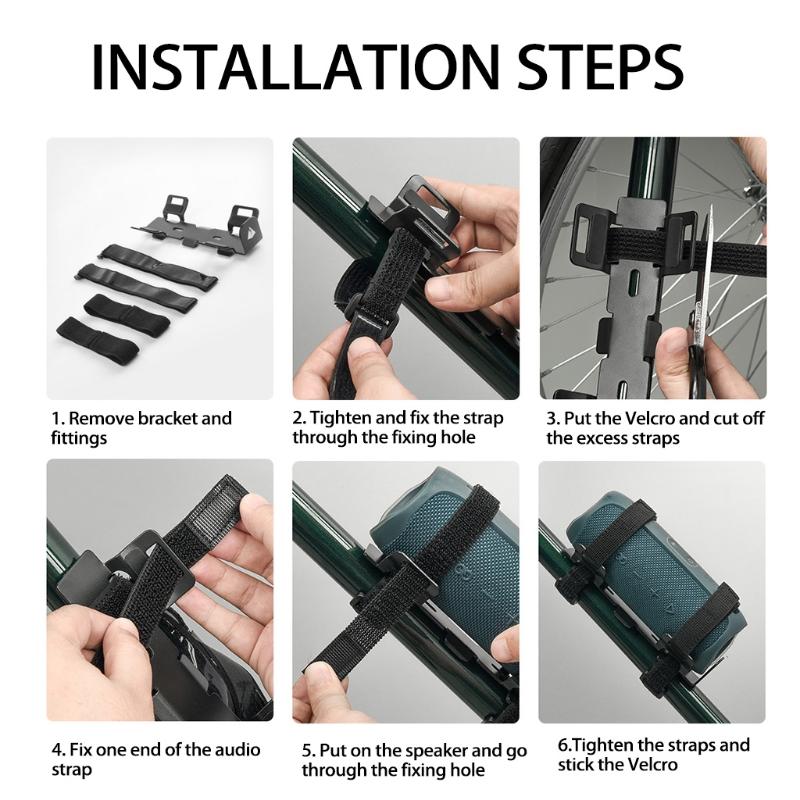 INSTALLATION STEPS

1. Remove bracket and fittings

2. Tighten and fix the strap through the fixing hole

3. Put the Velcro and cut off the excess straps

4. Fix one end of the audio strap

5. Put on the speaker and go through the fixing hole

6.Tighten the straps and stick the Velcro