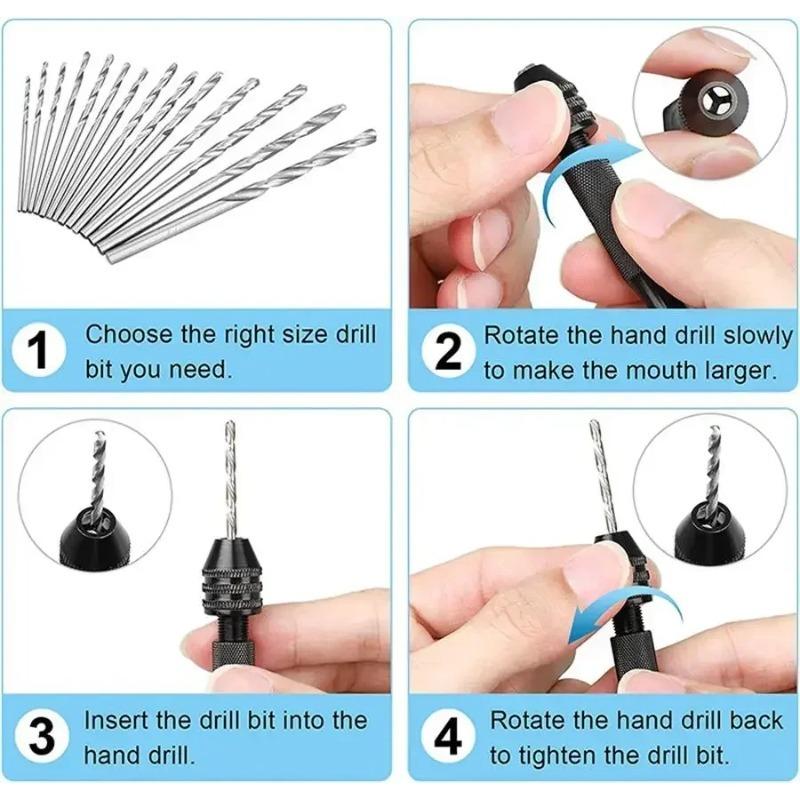 1 Choose the right size drill bit you need.

2 Rotate the hand drill slowly to make the mouth larger.

3 Insert the drill bit into the hand drill.

4 Rotate the hand drill back to tighten the drill bit.