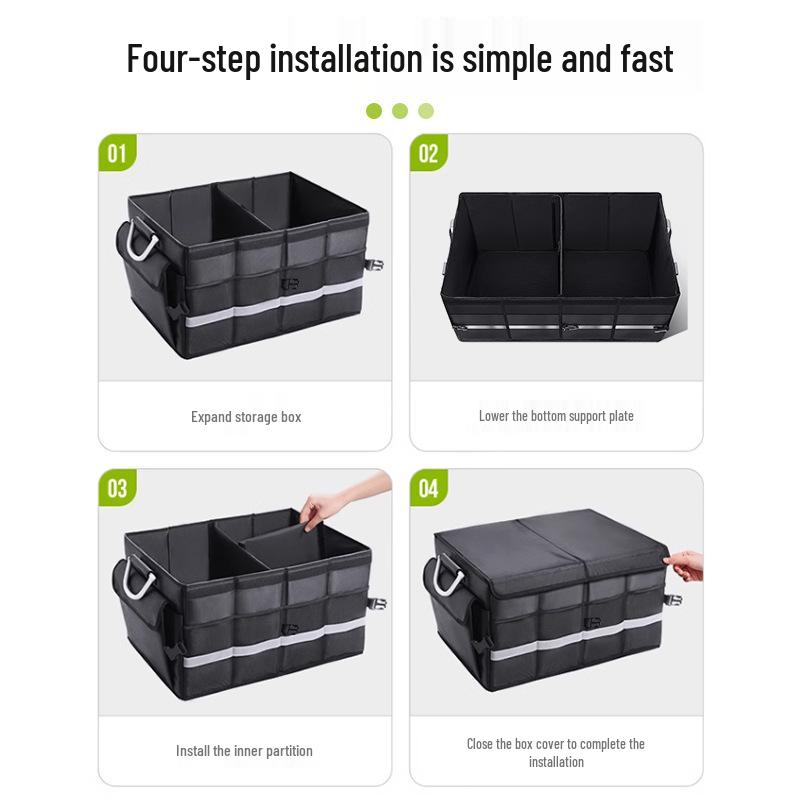 Four-step installation is simple and fast

01

Expand storage box

02

Lower the bottom support plate

03

Install the inner partition

04

Close the box cover to complete the installation