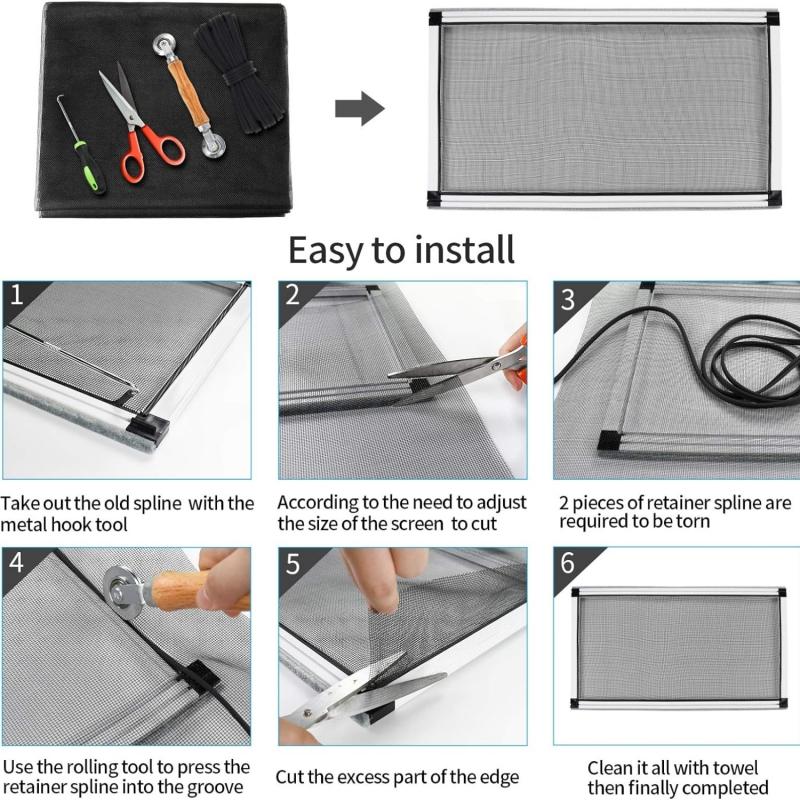 Easy to install

1

Take out the old spline with the metal hook tool

2

According to the need to adjust the size of the screen to cut

3

2 pieces of retainer spline are required to be torn

4

Use the rolling tool to press the retainer spline into the groove

5

Cut the excess part of the edge

6

Clean it all with towel then finally completed