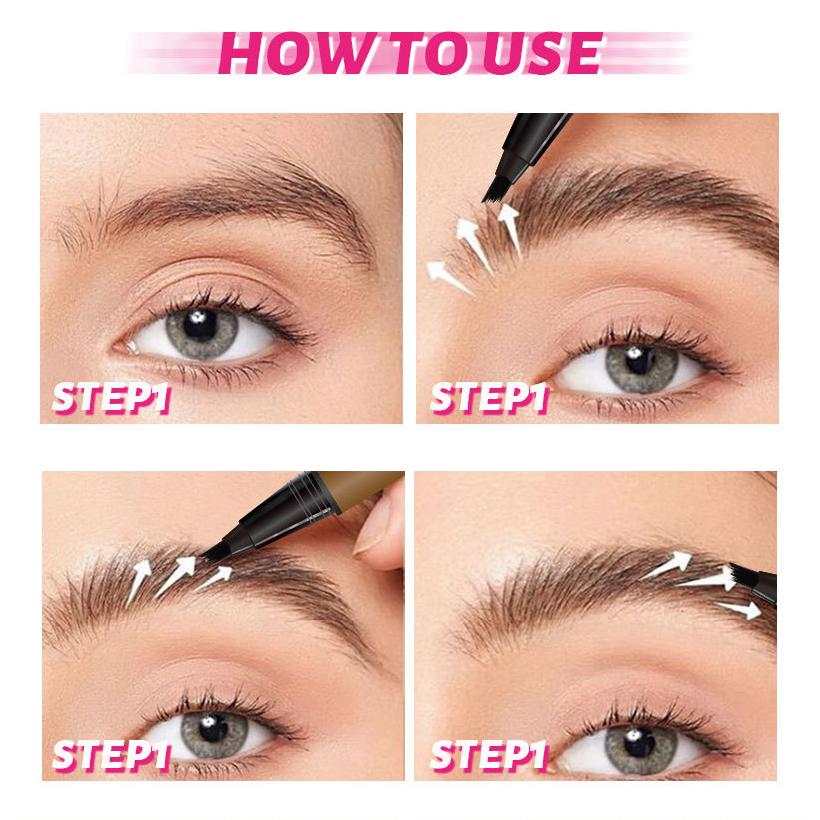 HOW TO USE

STEP1

STEP1

STEP1

STEP1