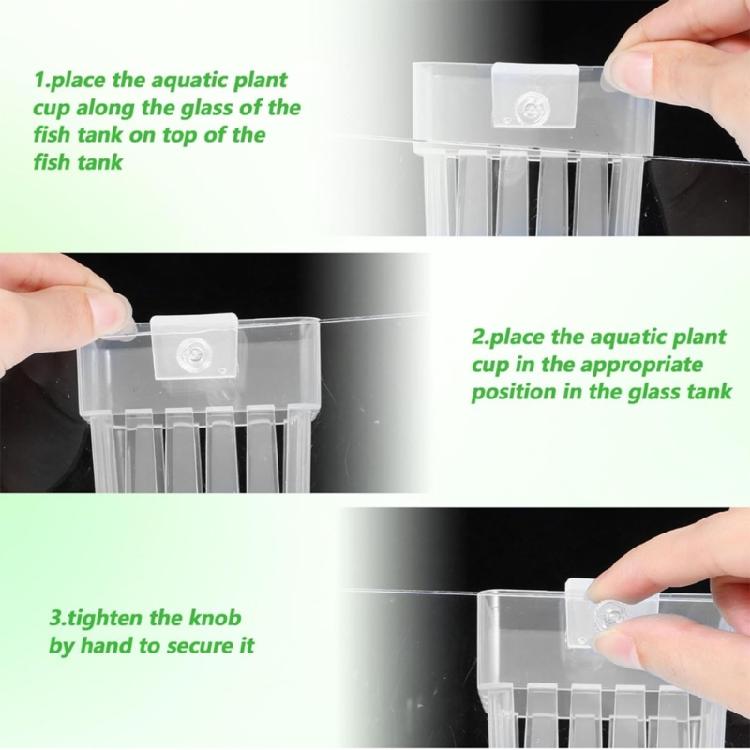 1.place the aquatic plant cup along the glass of the fish tank on top of the fish tank

2.place the aquatic plant cup in the appropriate position in the glass tank

3.tighten the knob by hand to secure it