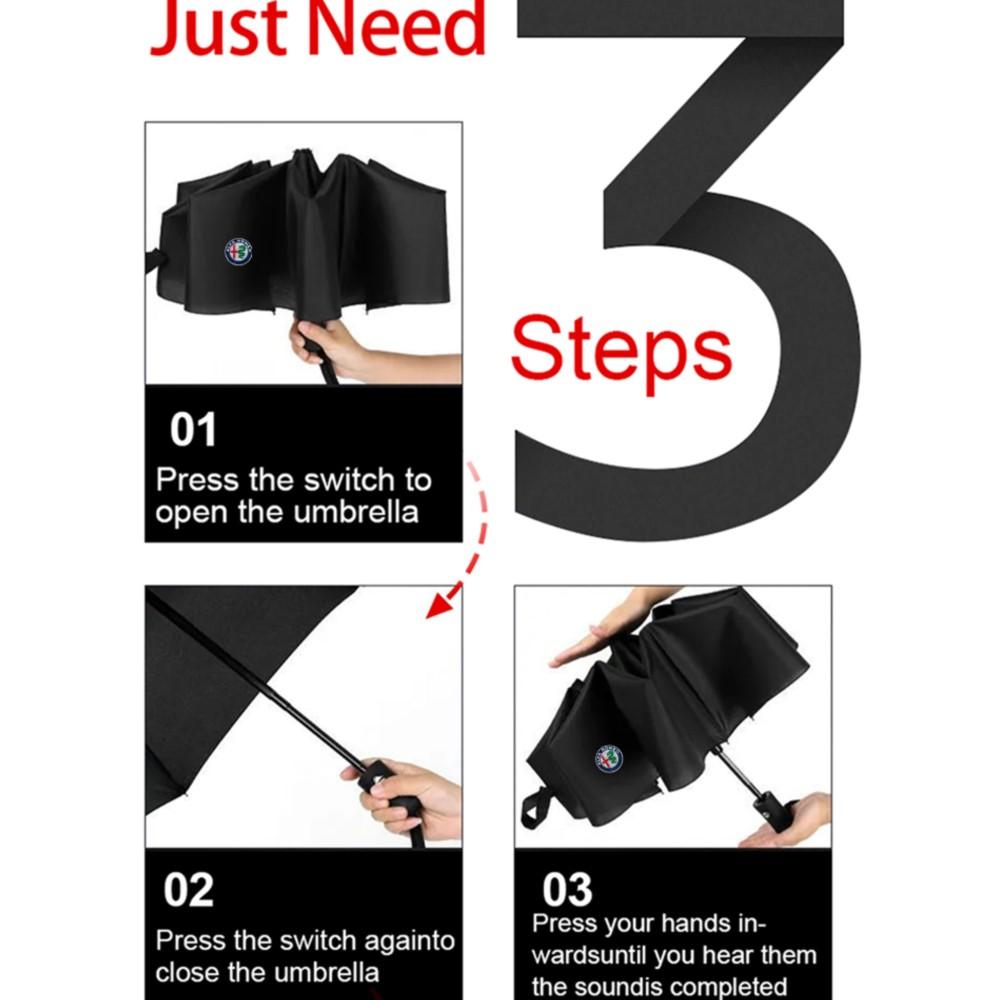 Just Need

3

Steps

01
Press the switch to open the umbrella

02
Press the switch againto close the umbrella

03
Press your hands inwardsuntil you hear them the soundis completed