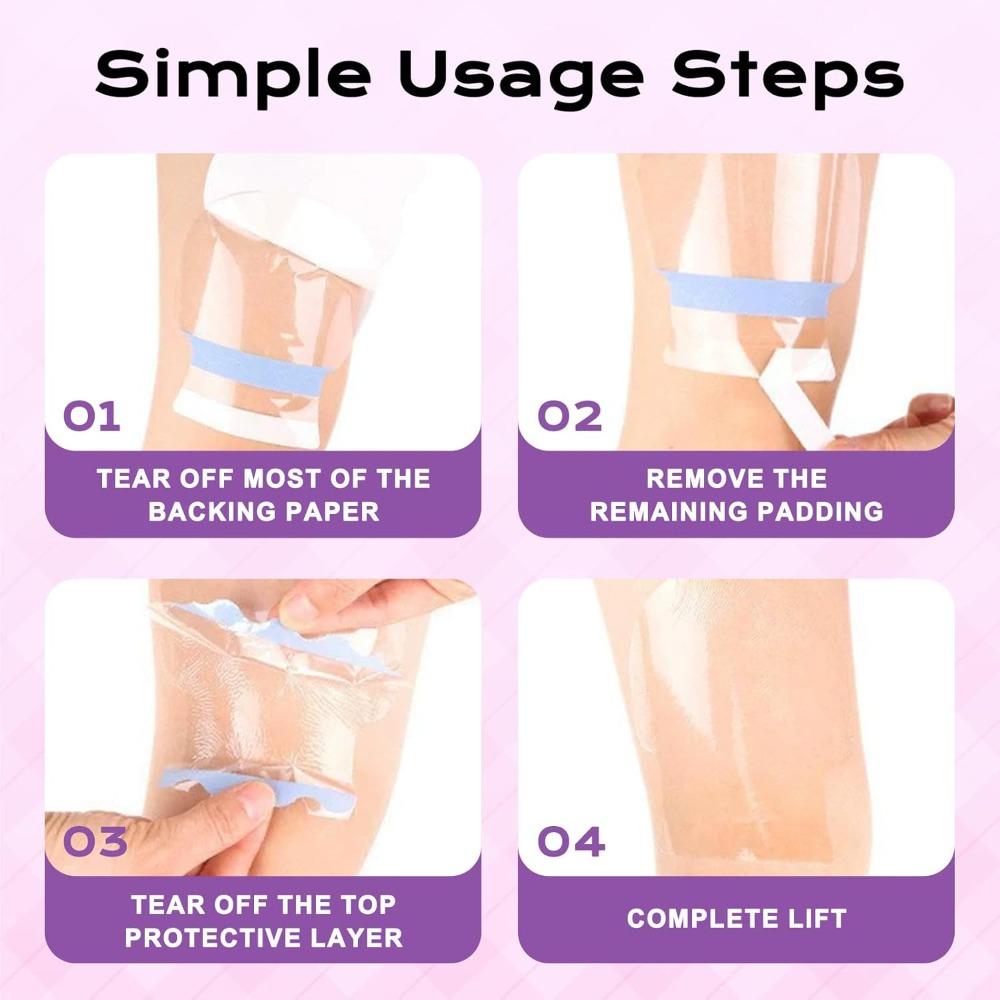 Simple Usage Steps

01

TEAR OFF MOST OF THE BACKING PAPER

02

REMOVE THE REMAINING PADDING

03

TEAR OFF THE TOP PROTECTIVE LAYER

04

COMPLETE LIFT