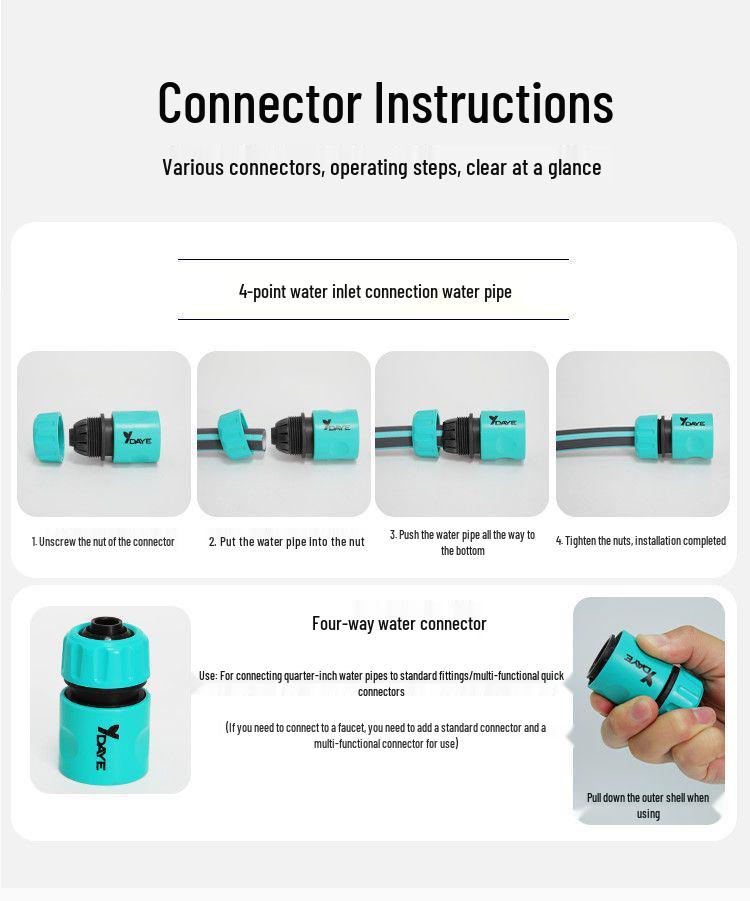 Connector Instructions

Various connectors, operating steps, clear at a glance

4-point water inlet connection water pipe

DAYE

DAYE

DAYE

DAYE

1. Unscrew the nut of the connector

2. Put the water pipe into the nut

3. Push the water pipe all the way to the bottom

4. Tighten the nuts, installation completed

DAYE

Four-way water connector

Use: For connecting quarter-inch water pipes to standard fittings/multi-functional quick connectors

(If you need to connect to a faucet, you need to add a standard connector and a multi-functional connector for use)

DAYE

Pull down the outer shell when using