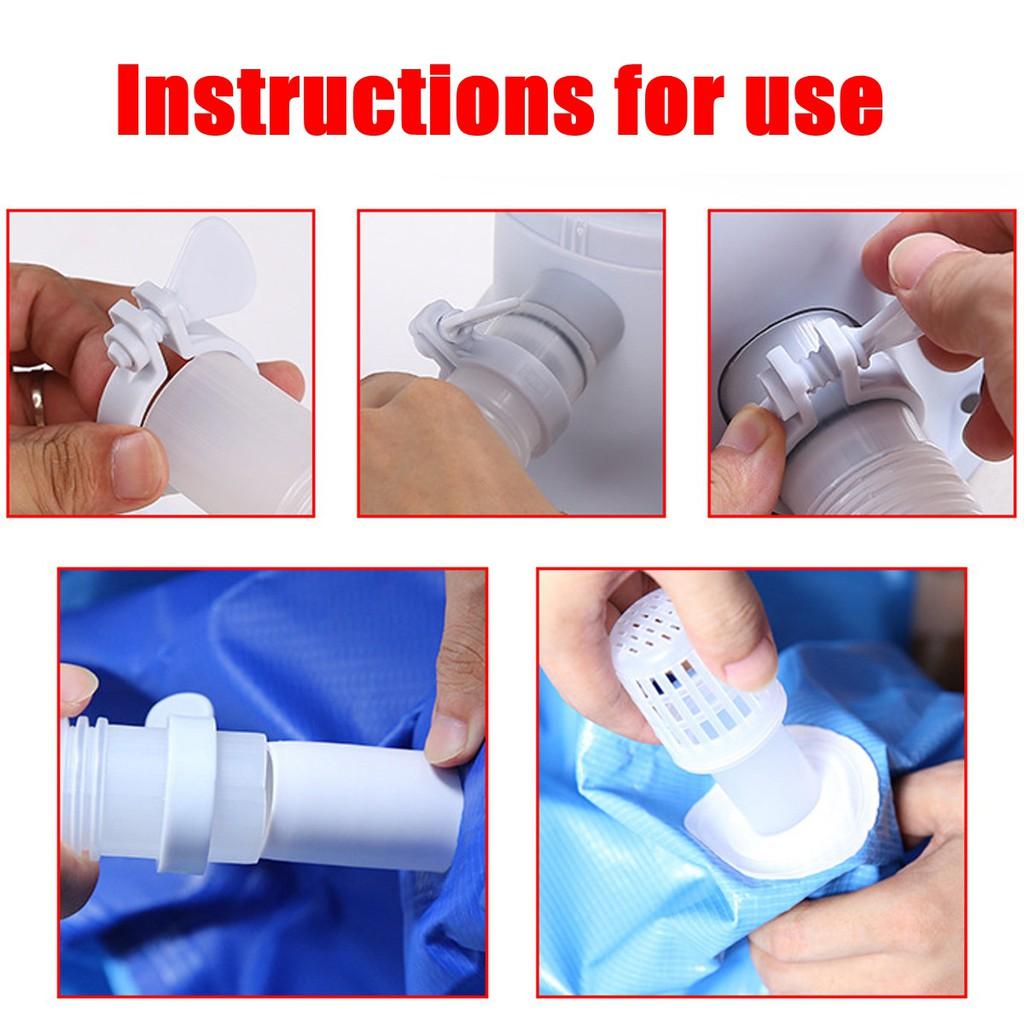 Instructions for use