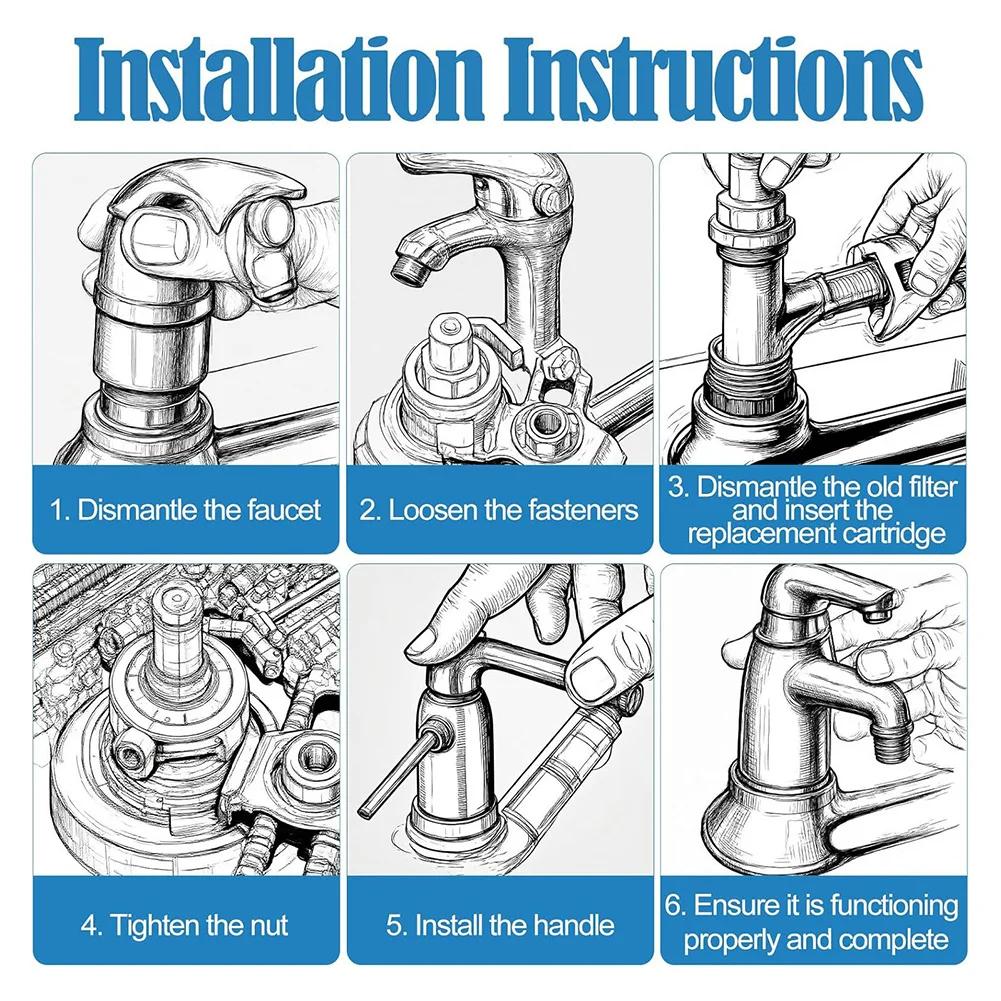 Installation Instructions

1. Dismantle the faucet

2. Loosen the fasteners

3. Dismantle the old filter and insert the replacement cartridge

4. Tighten the nut

5. Install the handle

6. Ensure it is functioning properly and complete