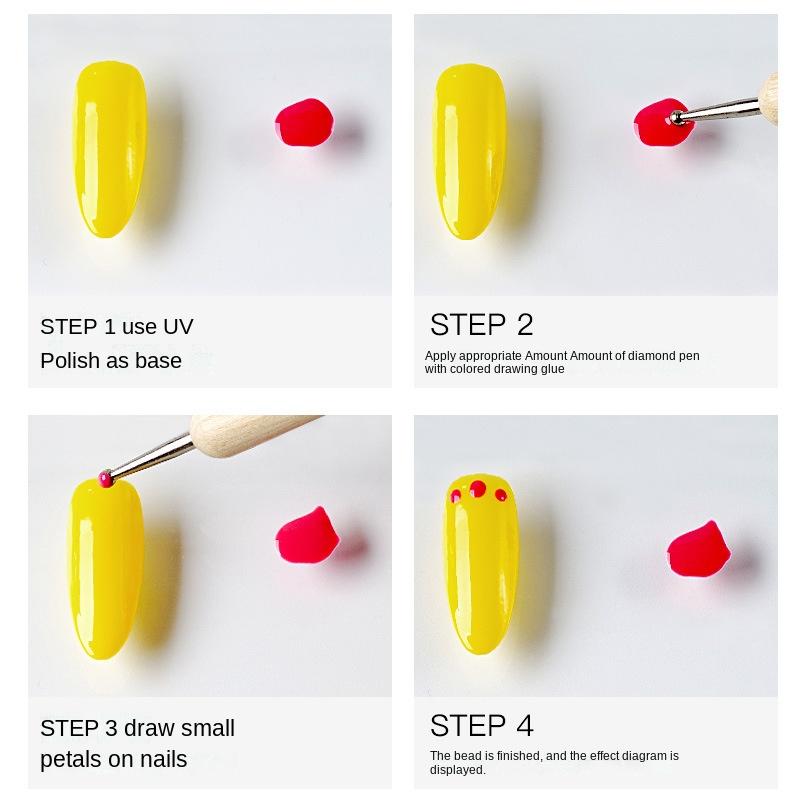 STEP 1 use UV
Polish as base

STEP 2
Apply appropriate Amount Amount of diamond pen with colored drawing glue

STEP 3 draw small
petals on nails

STEP 4
The bead is finished, and the effect diagram is displayed.