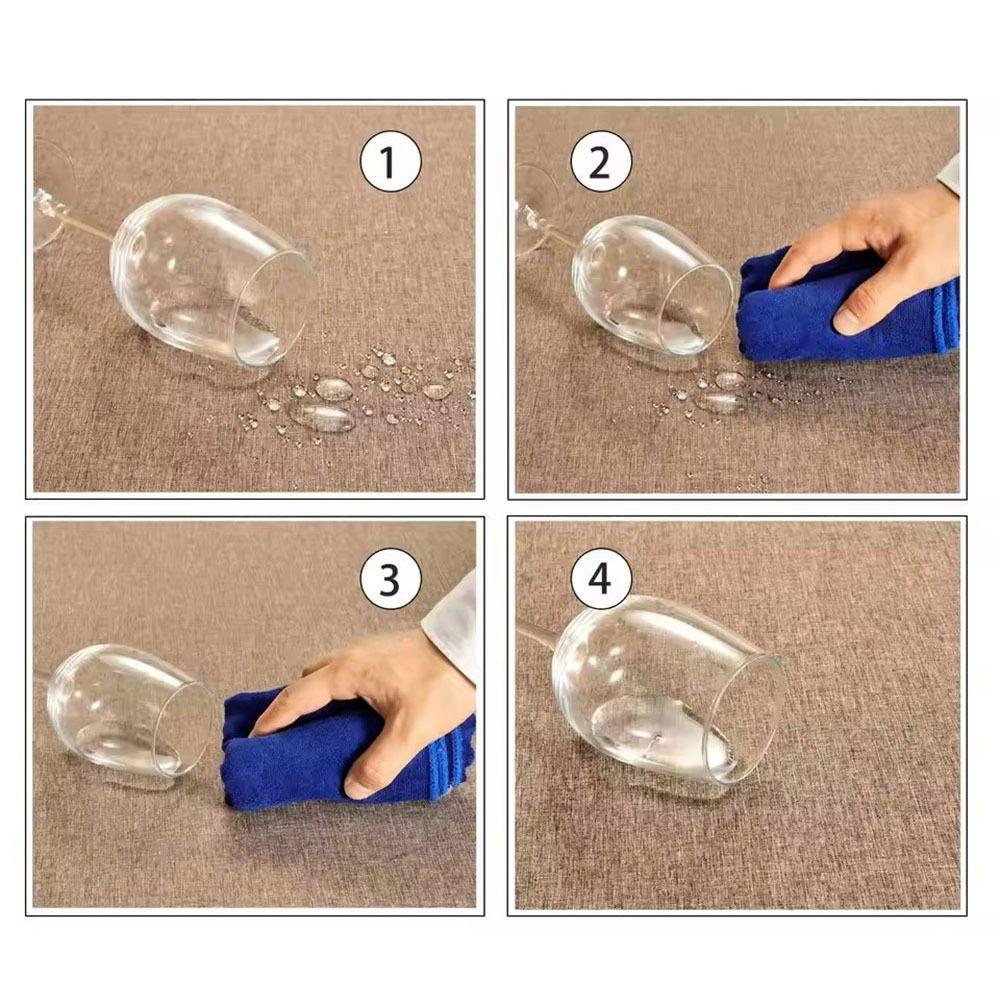 1

2

3

4