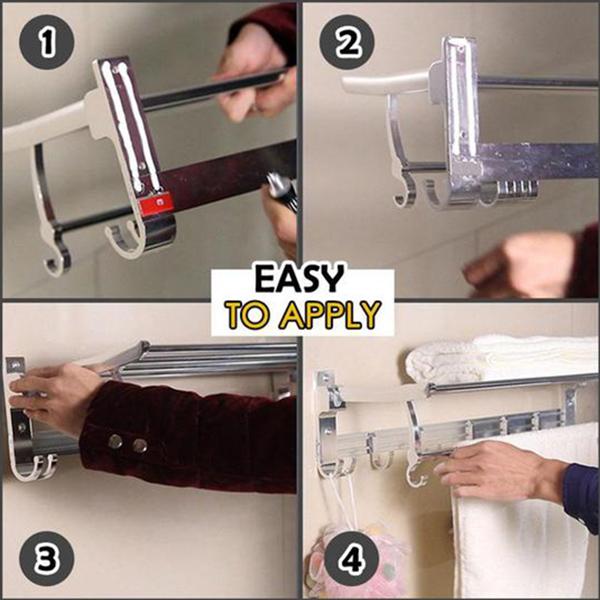 1

2

EASY
TO APPLY

3

4